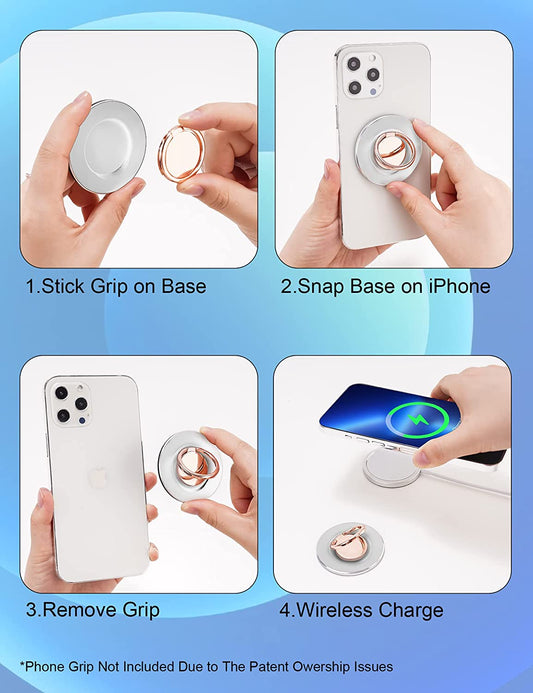 1.Stick Grip on Base

2.Snap Base on iPhone

3.Remove Grip

4.Wireless Charge

*Phone Grip Not Included Due to The Patent Owership Issues