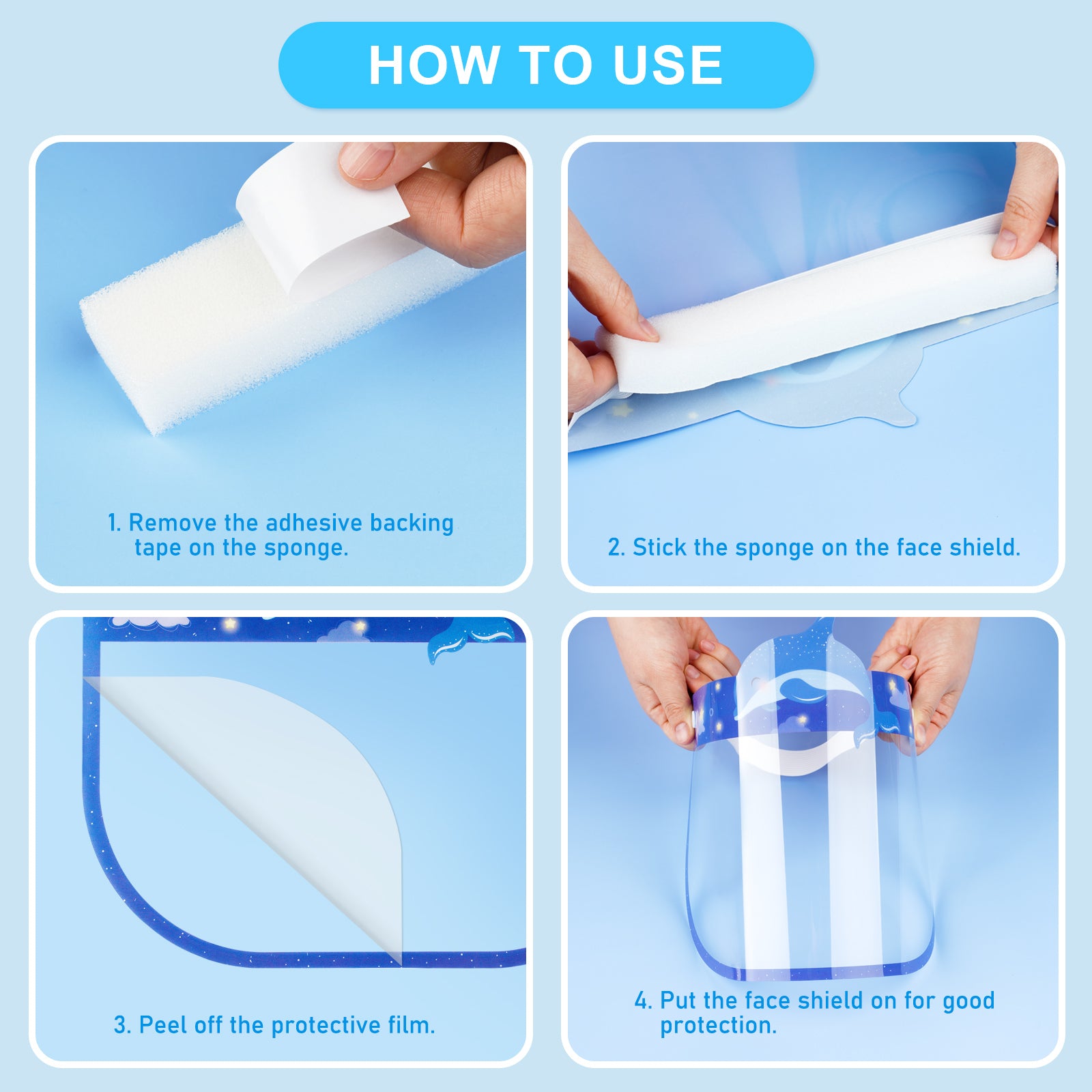 HOW TO USE

1. Remove the adhesive backing tape on the sponge.

2. Stick the sponge on the face shield.

3. Peel off the protective film.

4. Put the face shield on for good protection.