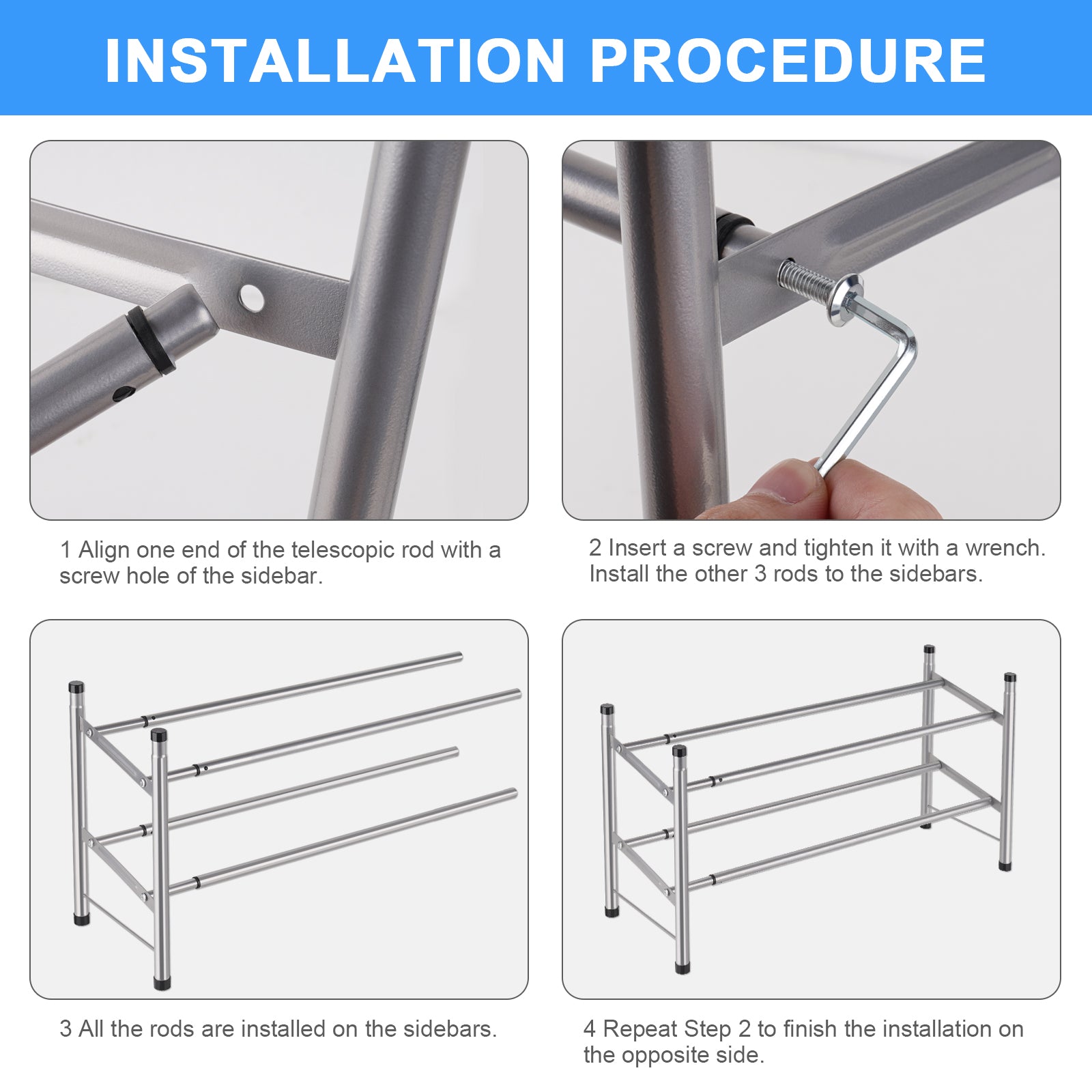 INSTALLATION PROCEDURE

1 Align one end of the telescopic rod with a screw hole of the sidebar.

2 Insert a screw and tighten it with a wrench. Install the other 3 rods to the sidebars.

3 All the rods are installed on the sidebars.

4 Repeat Step 2 to finish the installation on the opposite side.