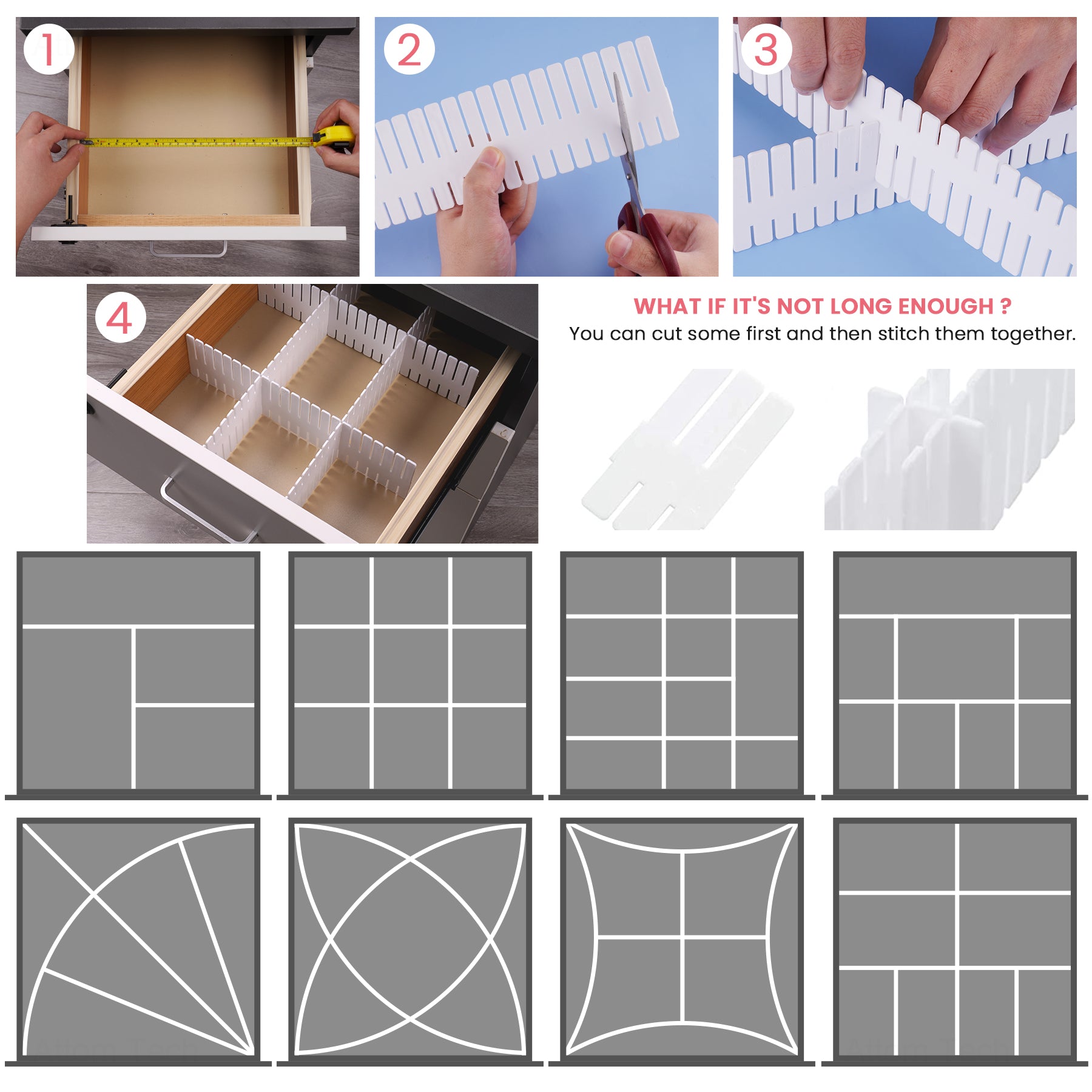 1

2

3

4

WHAT IF IT'S NOT LONG ENOUGH ?
You can cut some first and then stitch them together.