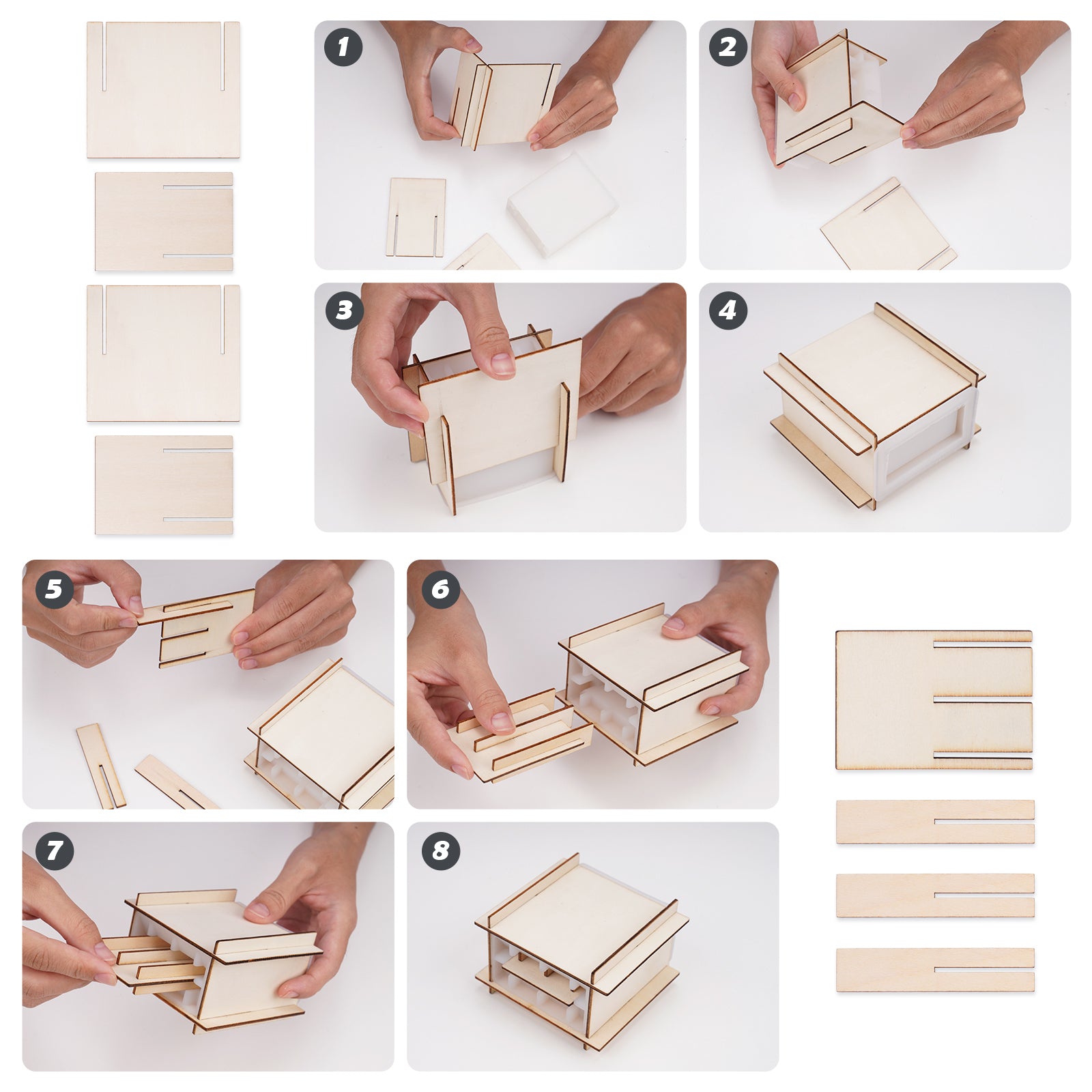 1
2
3
4
5
6
7
8