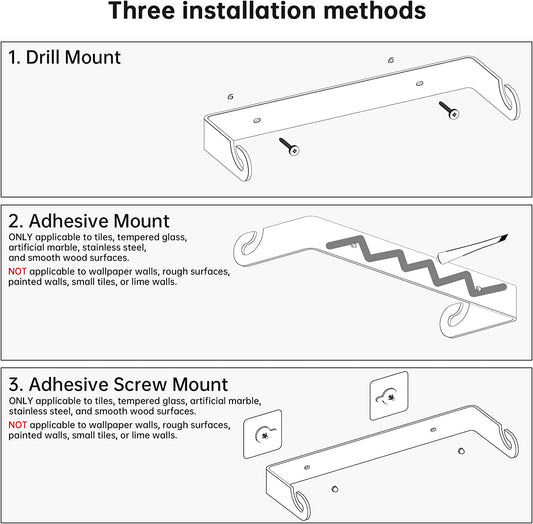 Three installation methods

1. Drill Mount

2. Adhesive Mount
ONLY applicable to tiles, tempered glass, artificial marble, stainless steel, and smooth wood surfaces.
NOT applicable to wallpaper walls, rough surfaces, painted walls, small tiles, or lime walls.

3. Adhesive Screw Mount
ONLY applicable to tiles, tempered glass, artificial marble, stainless steel, and smooth wood surfaces.
NOT applicable to wallpaper walls, rough surfaces, painted walls, small tiles, or lime walls.