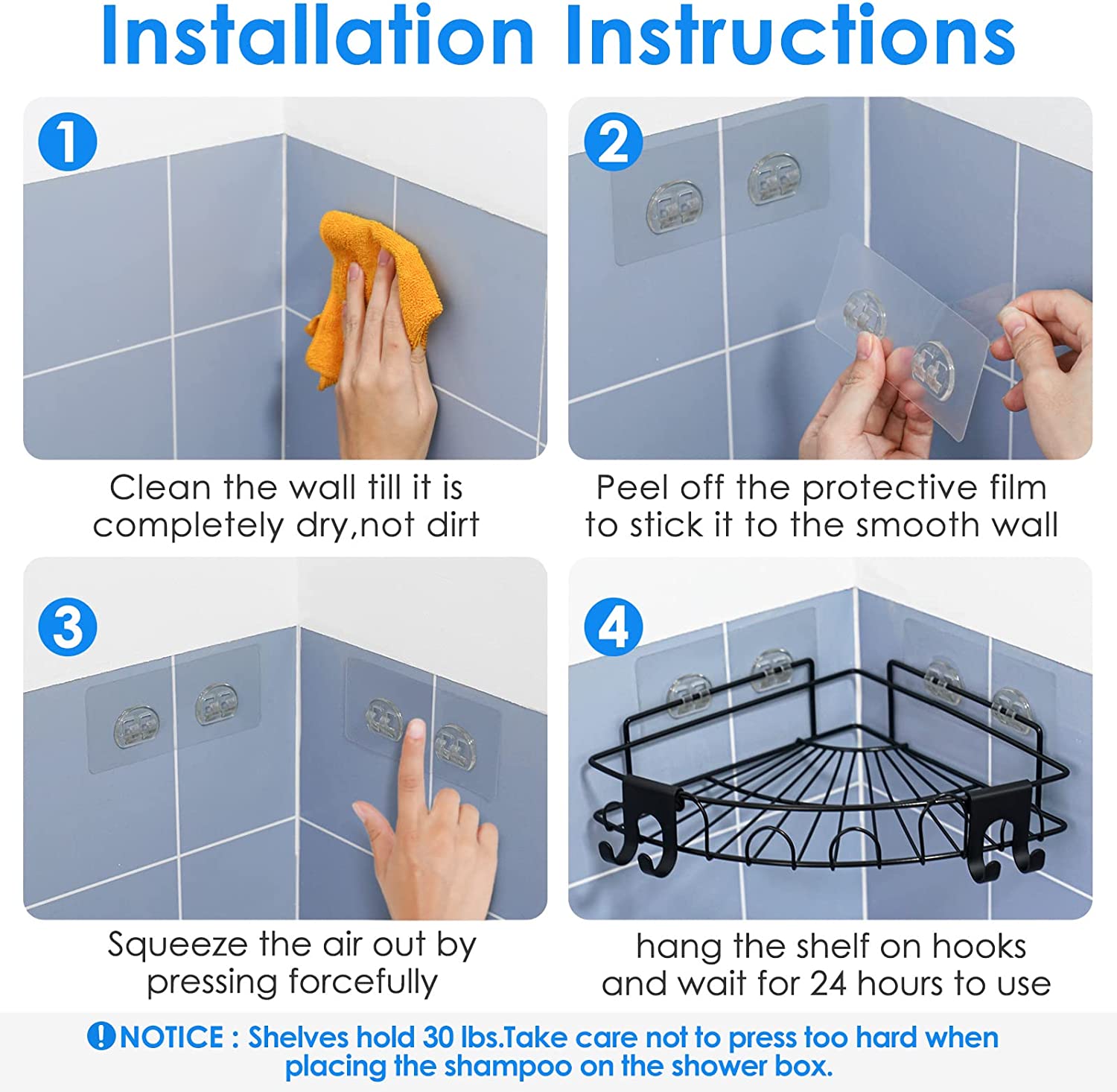 Installation Instructions

1

Clean the wall till it is completely dry,not dirt

2

Peel off the protective film to stick it to the smooth wall

3

Squeeze the air out by pressing forcefully

4

hang the shelf on hooks and wait for 24 hours to use

! NOTICE : Shelves hold 30 lbs.Take care not to press too hard when placing the shampoo on the shower box.