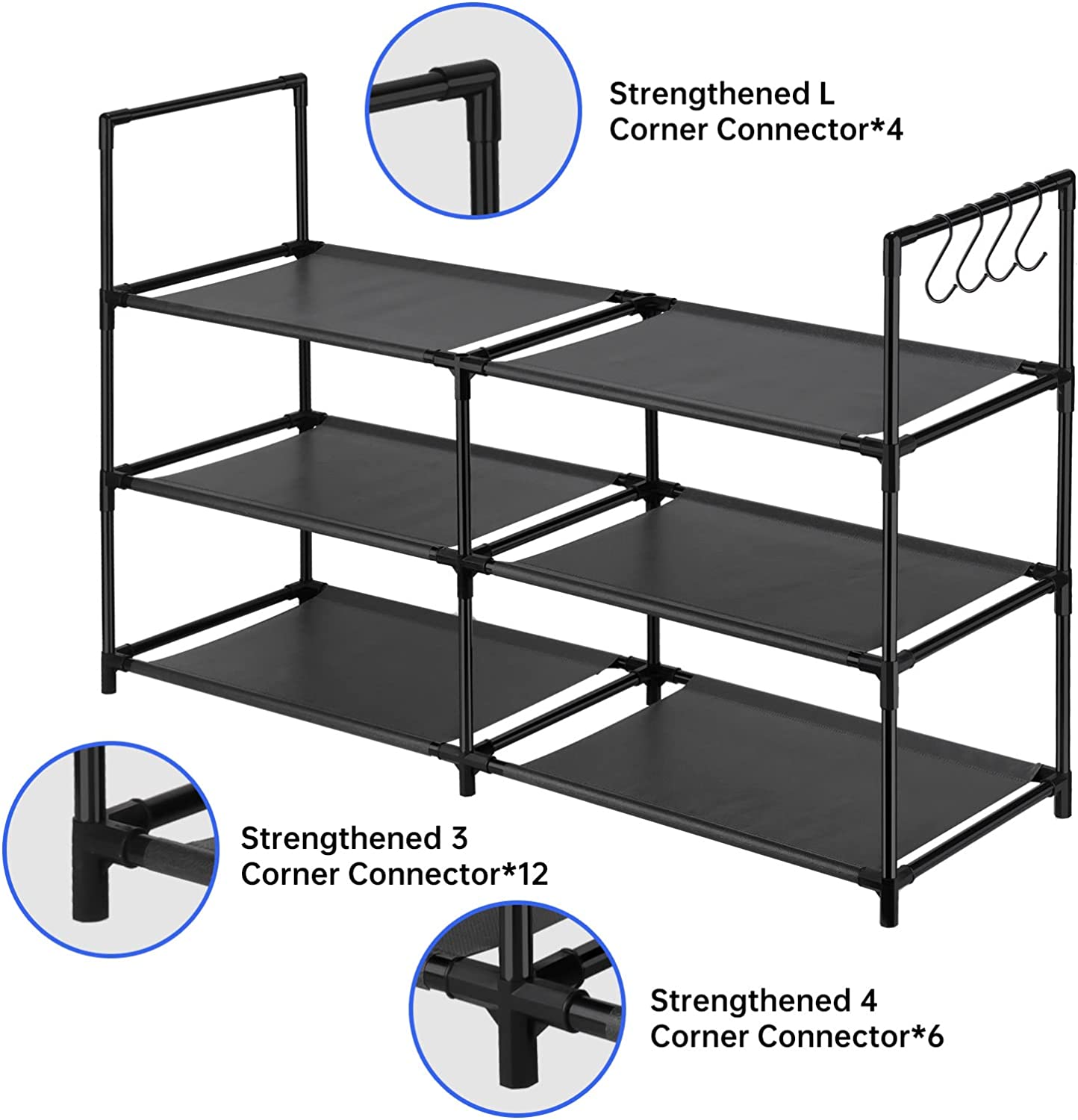 Strengthened L
Corner Connector*4

Strengthened 3
Corner Connector*12

Strengthened 4
Corner Connector*6