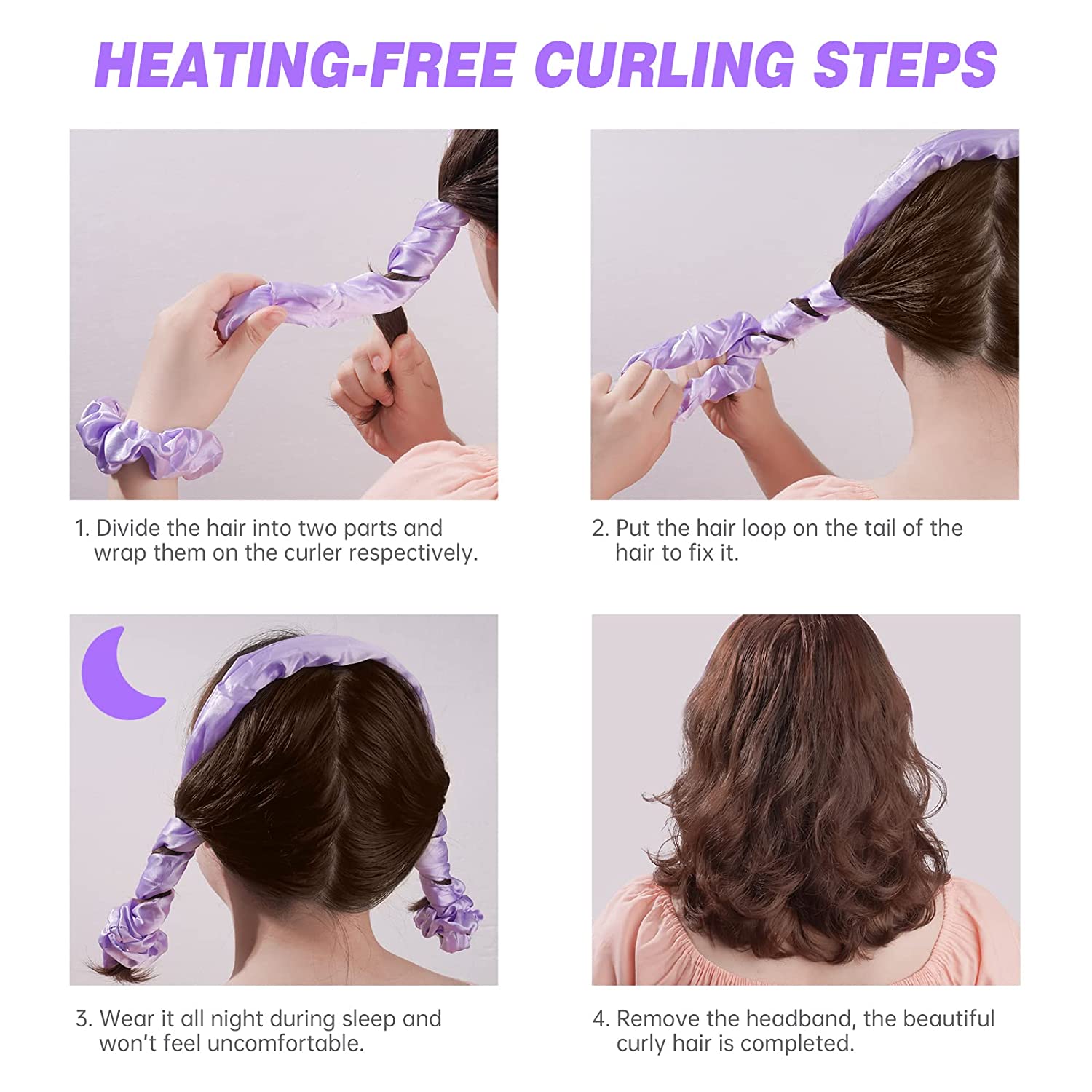 HEATING-FREE CURLING STEPS

1. Divide the hair into two parts and wrap them on the curler respectively.

2. Put the hair loop on the tail of the hair to fix it.

3. Wear it all night during sleep and won't feel uncomfortable.

4. Remove the headband, the beautiful curly hair is completed.