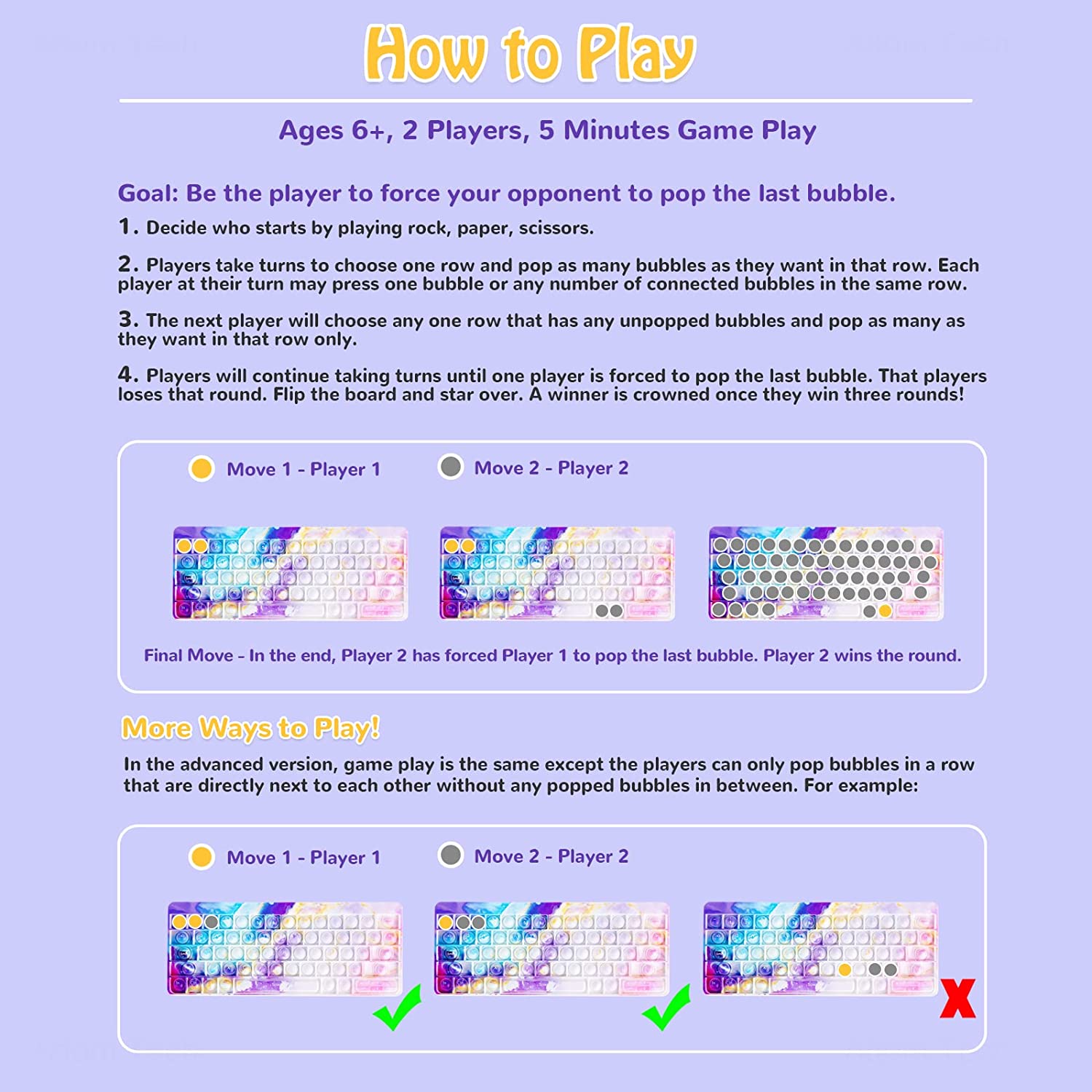 How to Play

Ages 6+, 2 Players, 5 Minutes Game Play

Goal: Be the player to force your opponent to pop the last bubble.

1. Decide who starts by playing rock, paper, scissors.

2. Players take turns to choose one row and pop as many bubbles as they want in that row. Each player at their turn may press one bubble or any number of connected bubbles in the same row.

3. The next player will choose any one row that has any unpopped bubbles and pop as many as they want in that row only.

4. Players will continue taking turns until one player is forced to pop the last bubble. That players loses that round. Flip the board and star over. A winner is crowned once they win three rounds!

Move 1 - Player 1 Move 2 - Player 2

Final Move - In the end, Player 2 has forced Player 1 to pop the last bubble. Player 2 wins the round.

More Ways to Play!

In the advanced version, game play is the same except the players can only pop bubbles in a row that are directly next to each other without any popped bubbles in between. For example:

Move 1 - Player 1 Move 2 - Player 2