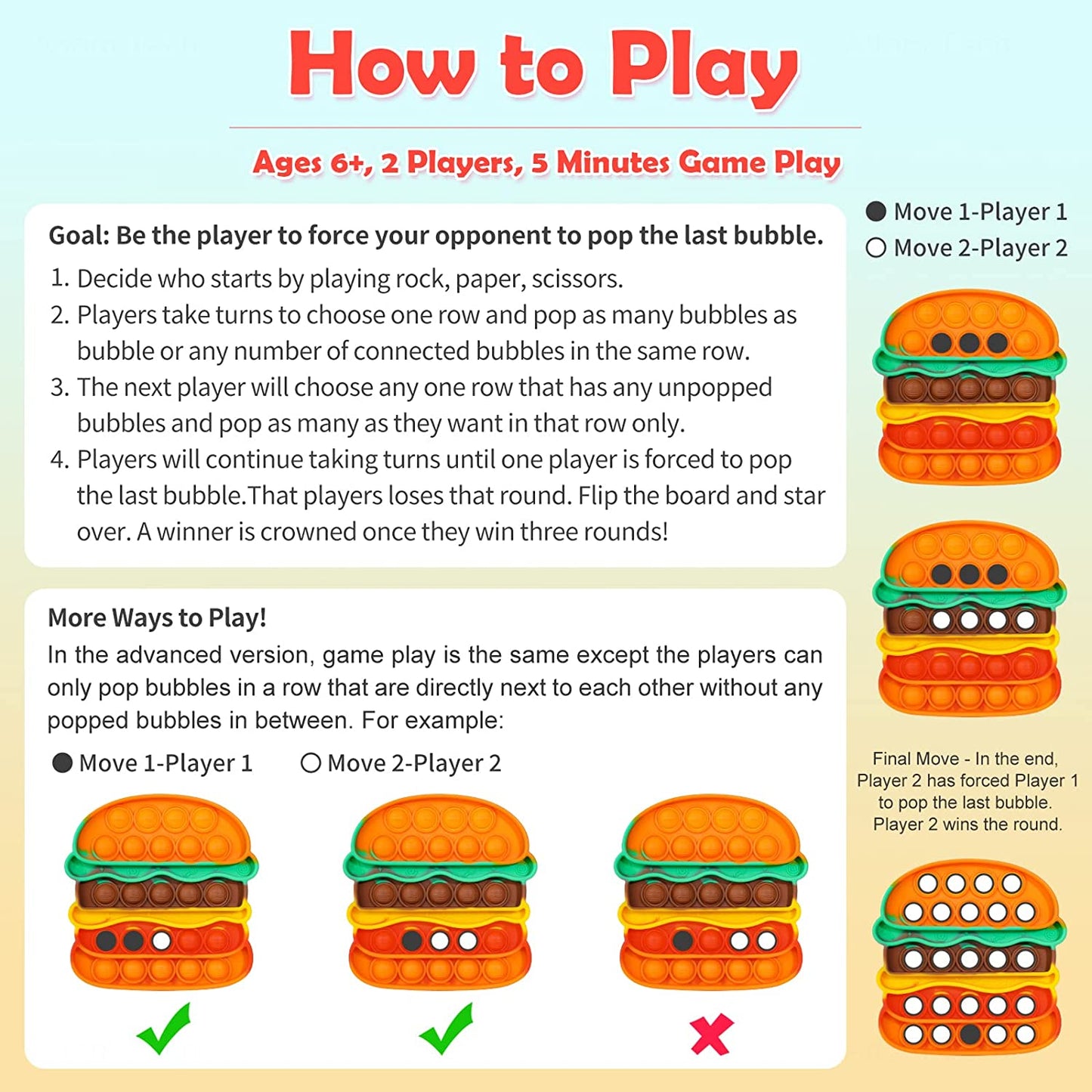 How to Play

Ages 6+, 2 Players, 5 Minutes Game Play

Goal: Be the player to force your opponent to pop the last bubble.

1. Decide who starts by playing rock, paper, scissors.
2. Players take turns to choose one row and pop as many bubbles as bubble or any number of connected bubbles in the same row.
3. The next player will choose any one row that has any unpopped bubbles and pop as many as they want in that row only.
4. Players will continue taking turns until one player is forced to pop the last bubble.That players loses that round. Flip the board and star over. A winner is crowned once they win three rounds!

More Ways to Play!
In the advanced version, game play is the same except the players can only pop bubbles in a row that are directly next to each other without any popped bubbles in between. For example:

Move 1-Player 1   Move 2-Player 2

Move 1-Player 1
Move 2-Player 2

Final Move - In the end, Player 2 has forced Player 1 to pop the last bubble. Player 2 wins the round.