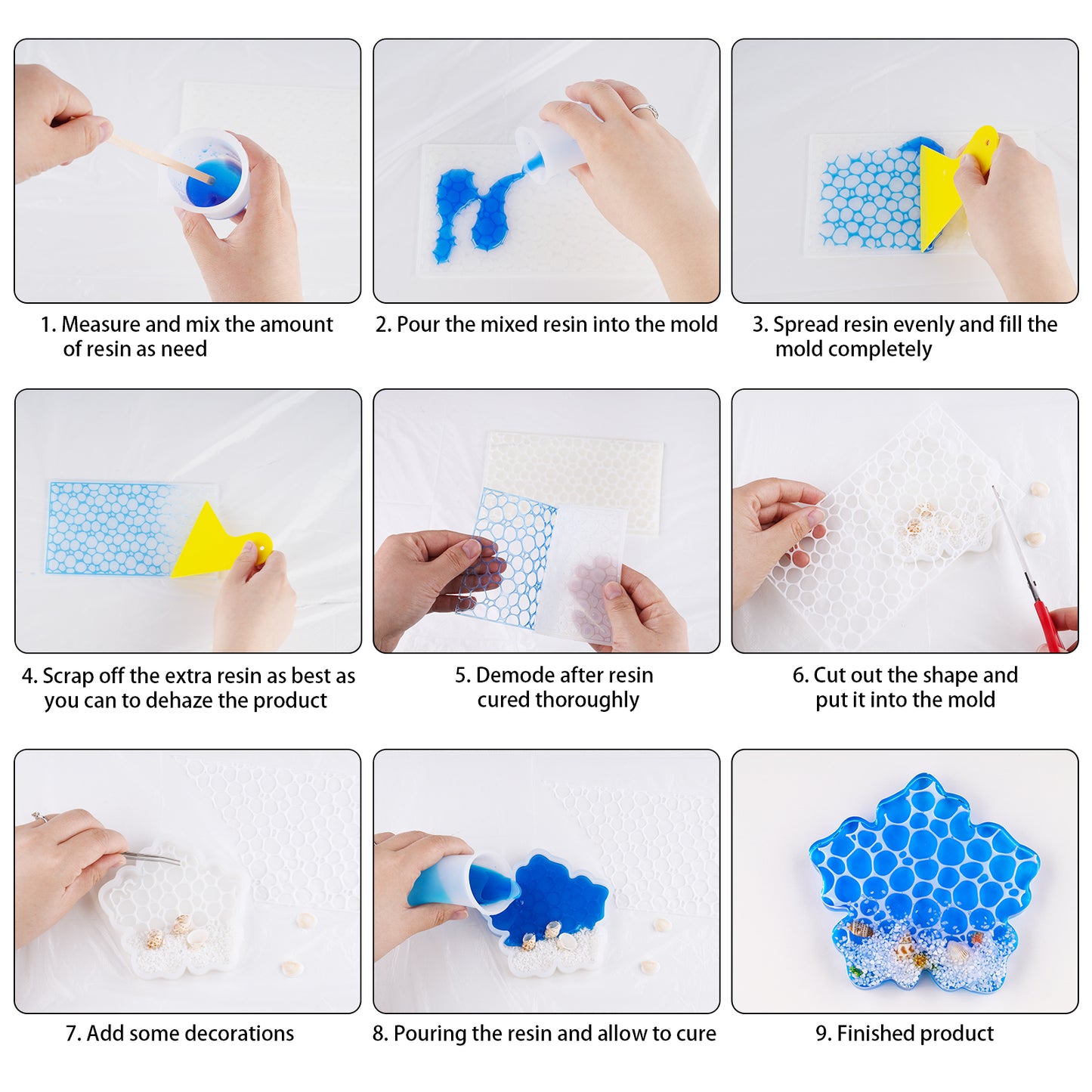 1. Measure and mix the amount of resin as need

2. Pour the mixed resin into the mold

3. Spread resin evenly and fill the mold completely

4. Scrap off the extra resin as best as you can to dehaze the product

5. Demode after resin cured thoroughly

6. Cut out the shape and put it into the mold

7. Add some decorations

8. Pouring the resin and allow to cure

9. Finished product