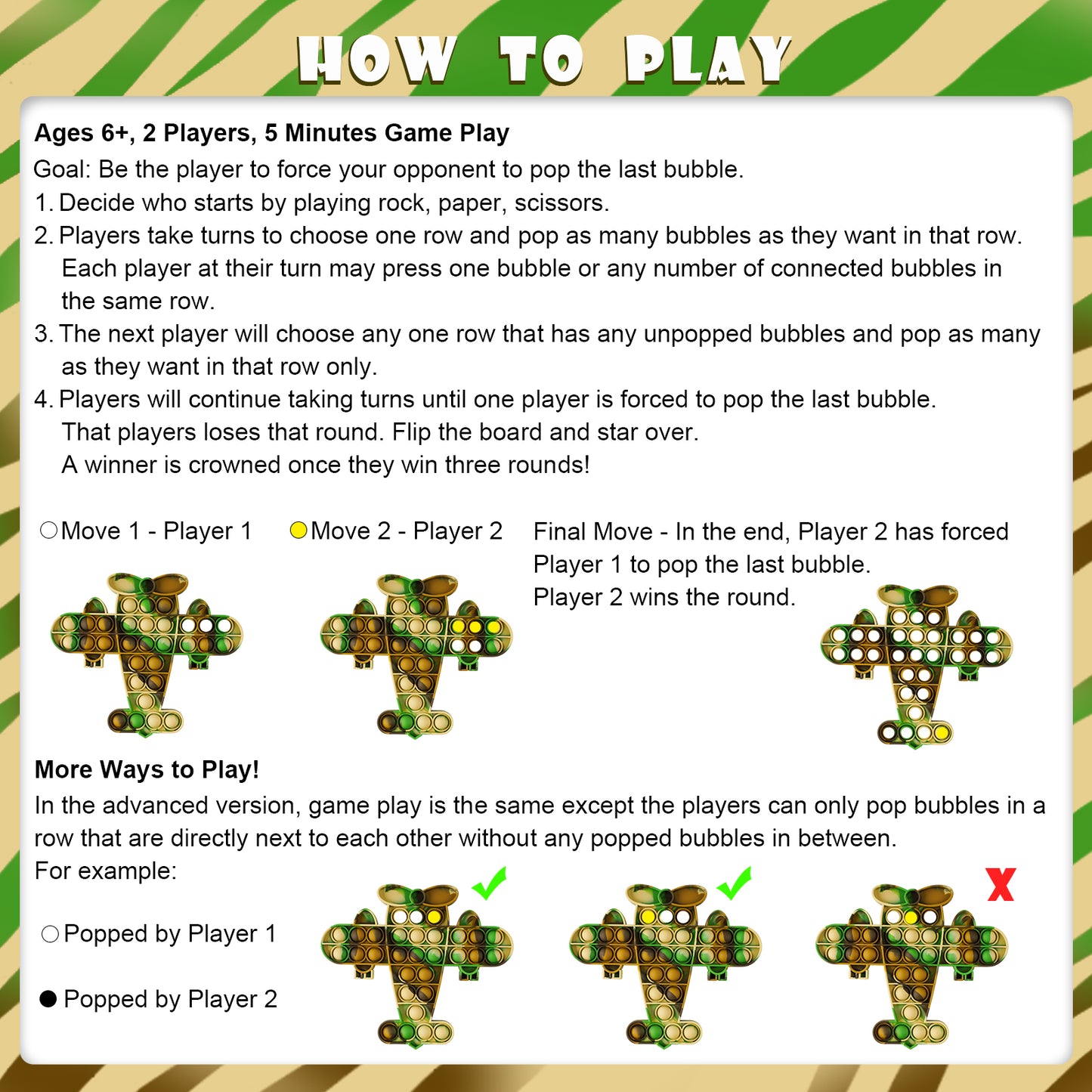 HOW TO PLAY

Ages 6+, 2 Players, 5 Minutes Game Play
Goal: Be the player to force your opponent to pop the last bubble.
1. Decide who starts by playing rock, paper, scissors.
2. Players take turns to choose one row and pop as many bubbles as they want in that row. Each player at their turn may press one bubble or any number of connected bubbles in the same row.
3. The next player will choose any one row that has any unpopped bubbles and pop as many as they want in that row only.
4. Players will continue taking turns until one player is forced to pop the last bubble. That players loses that round. Flip the board and star over. A winner is crowned once they win three rounds!

Move 1 - Player 1

Move 2 - Player 2

Final Move - In the end, Player 2 has forced Player 1 to pop the last bubble. Player 2 wins the round.

More Ways to Play!
In the advanced version, game play is the same except the players can only pop bubbles in a row that are directly next to each other without any popped bubbles in between.
For example:

Popped by Player 1

Popped by Player 2