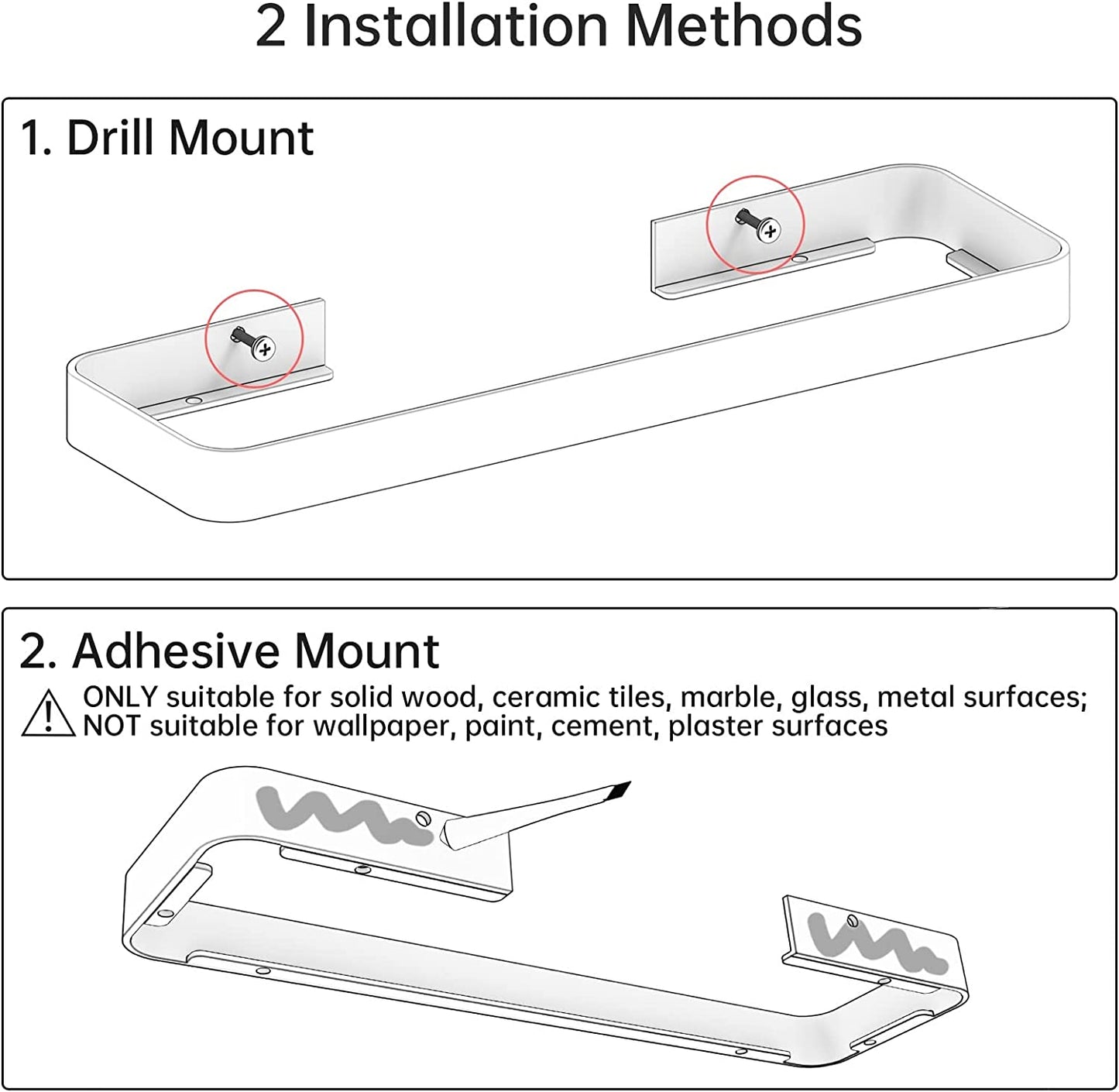 2 Installation Methods

1. Drill Mount

2. Adhesive Mount

ONLY suitable for solid wood, ceramic tiles, marble, glass, metal surfaces;
NOT suitable for wallpaper, paint, cement, plaster surfaces