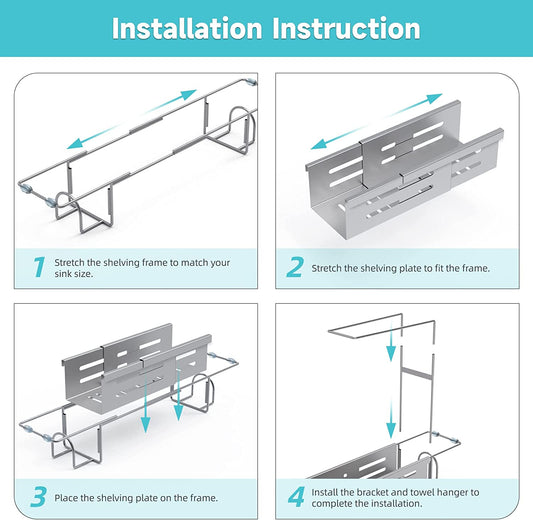 Installation Instruction

1 Stretch the shelving frame to match your sink size.

2 Stretch the shelving plate to fit the frame.

3 Place the shelving plate on the frame.

4 Install the bracket and towel hanger to complete the installation.