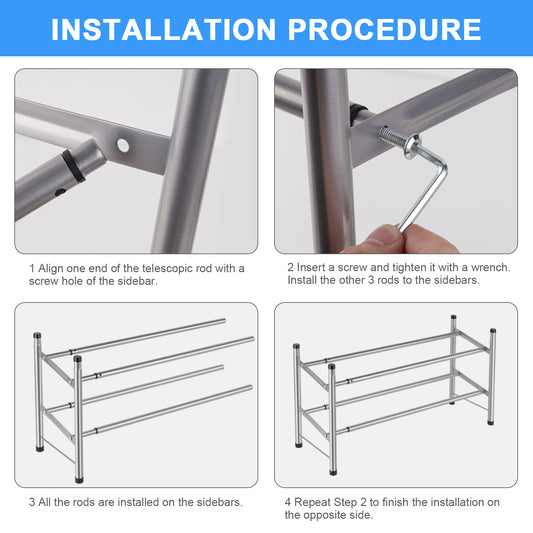 INSTALLATION PROCEDURE

1 Align one end of the telescopic rod with a screw hole of the sidebar.

2 Insert a screw and tighten it with a wrench. Install the other 3 rods to the sidebars.

3 All the rods are installed on the sidebars.

4 Repeat Step 2 to finish the installation on the opposite side.