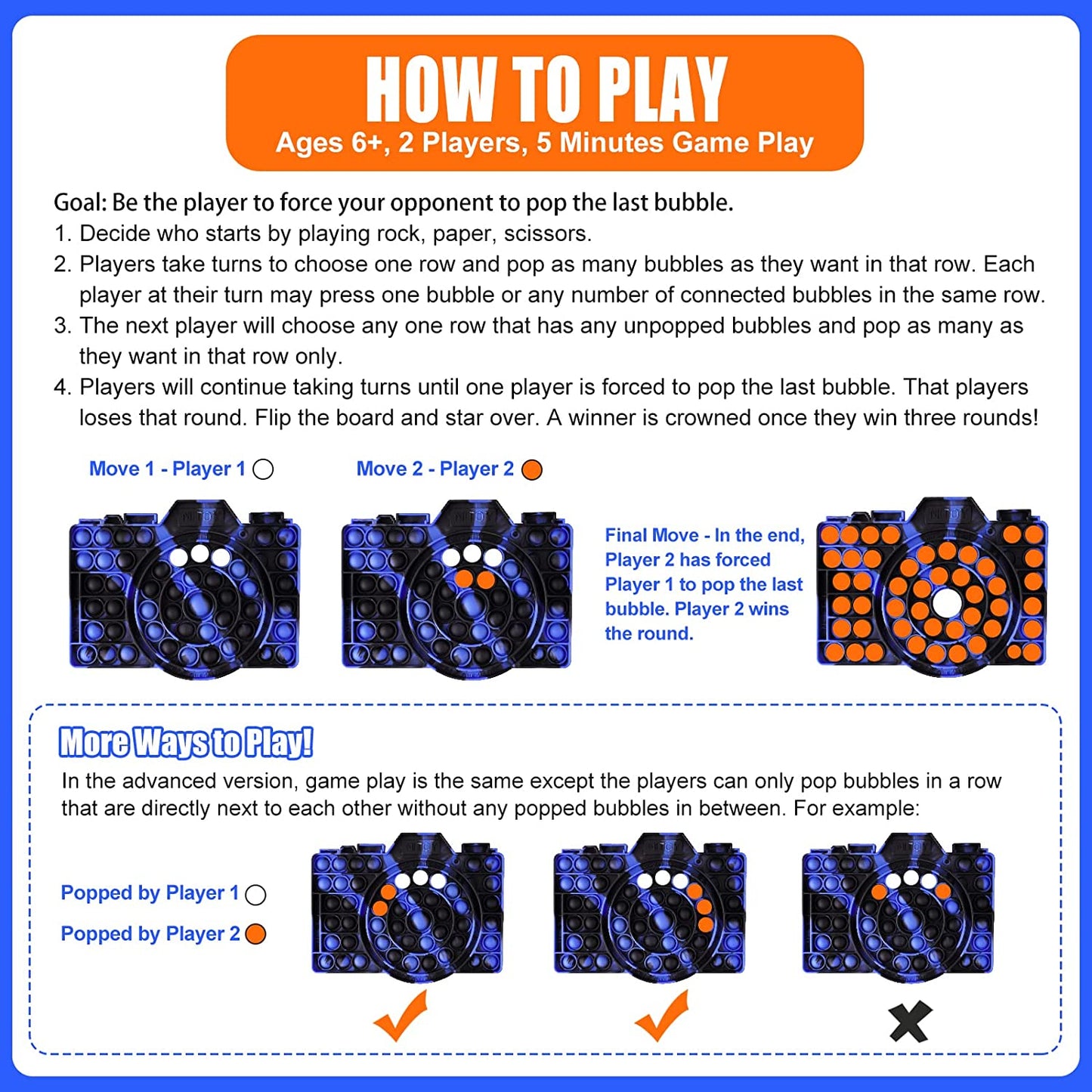 HOW TO PLAY
Ages 6+, 2 Players, 5 Minutes Game Play

Goal: Be the player to force your opponent to pop the last bubble.
1. Decide who starts by playing rock, paper, scissors.
2. Players take turns to choose one row and pop as many bubbles as they want in that row. Each player at their turn may press one bubble or any number of connected bubbles in the same row.
3. The next player will choose any one row that has any unpopped bubbles and pop as many as they want in that row only.
4. Players will continue taking turns until one player is forced to pop the last bubble. That players loses that round. Flip the board and star over. A winner is crowned once they win three rounds!

Move 1 - Player 1

Move 2 - Player 2

Final Move - In the end, Player 2 has forced Player 1 to pop the last bubble. Player 2 wins the round.

More Ways to Play!
In the advanced version, game play is the same except the players can only pop bubbles in a row that are directly next to each other without any popped bubbles in between. For example:

Popped by Player 1
Popped by Player 2