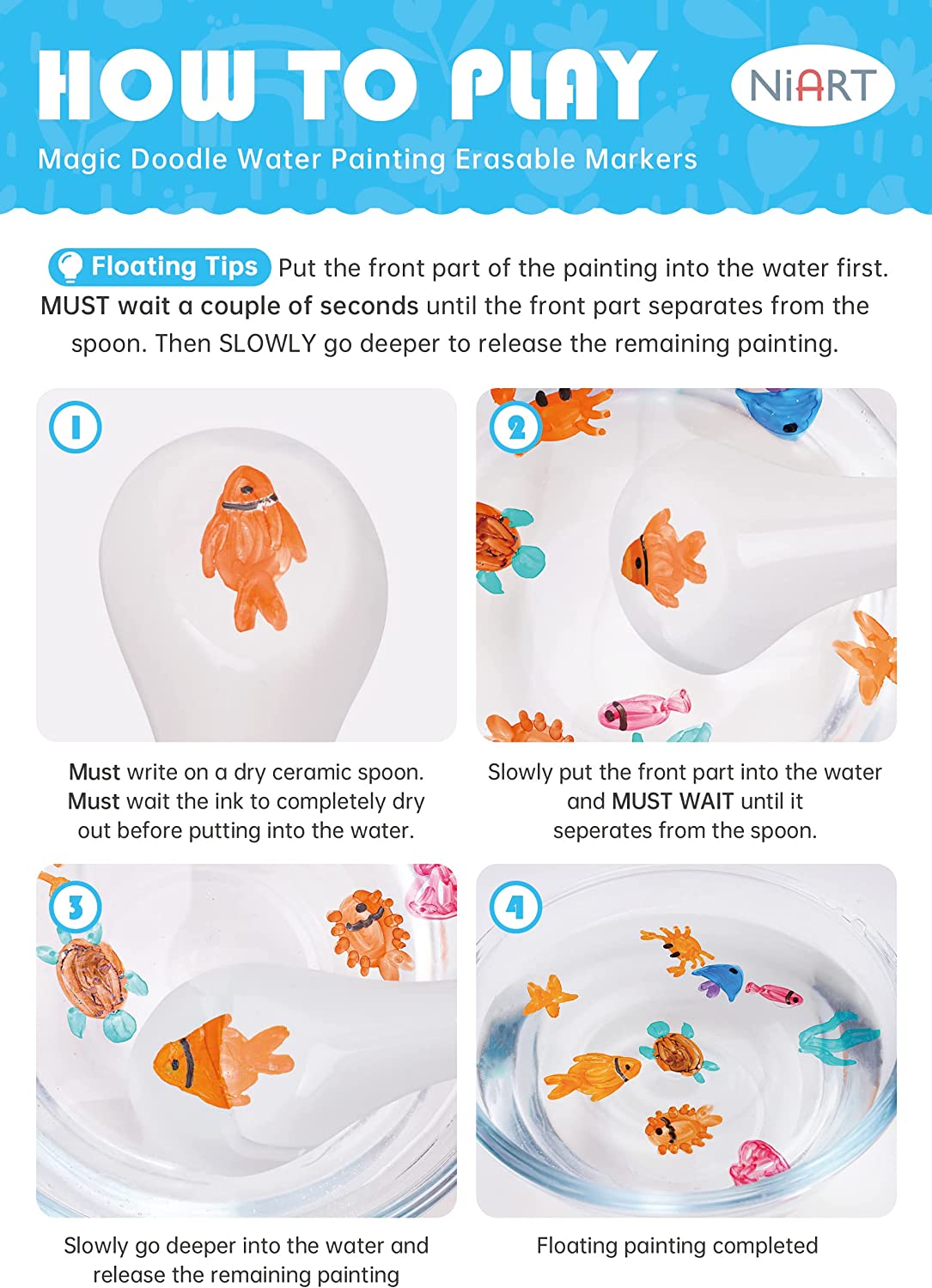 HOW TO PLAY

NiART

Magic Doodle Water Painting Erasable Markers

Floating Tips Put the front part of the painting into the water first. MUST wait a couple of seconds until the front part separates from the spoon. Then SLOWLY go deeper to release the remaining painting.

1

Must write on a dry ceramic spoon. Must wait the ink to completely dry out before putting into the water.

2

Slowly put the front part into the water and MUST WAIT until it seperates from the spoon.

3

Slowly go deeper into the water and release the remaining painting

4

Floating painting completed