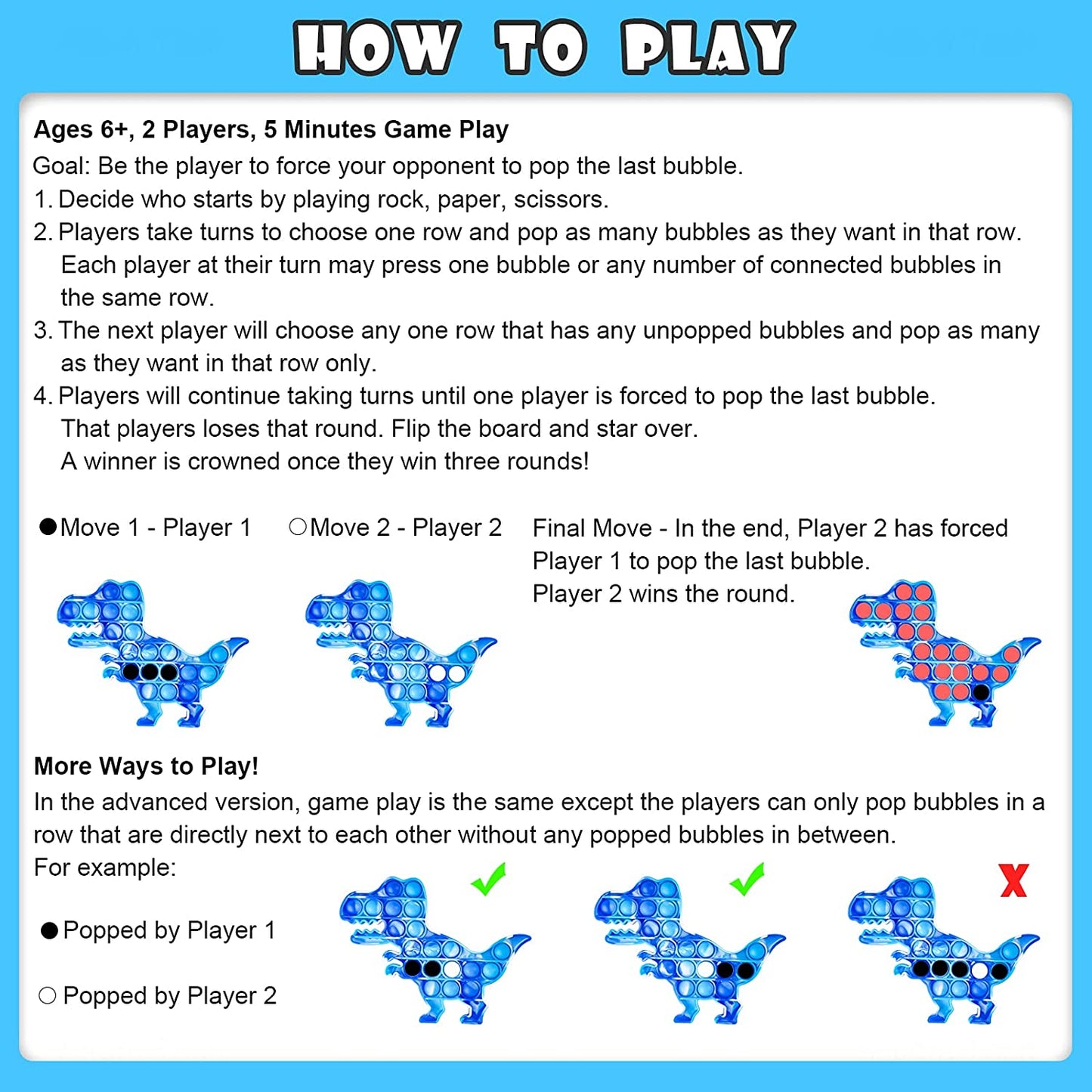 HOW TO PLAY

Ages 6+, 2 Players, 5 Minutes Game Play
Goal: Be the player to force your opponent to pop the last bubble.
1. Decide who starts by playing rock, paper, scissors.
2. Players take turns to choose one row and pop as many bubbles as they want in that row. Each player at their turn may press one bubble or any number of connected bubbles in the same row.
3. The next player will choose any one row that has any unpopped bubbles and pop as many as they want in that row only.
4. Players will continue taking turns until one player is forced to pop the last bubble. That players loses that round. Flip the board and star over. A winner is crowned once they win three rounds!

●Move 1 - Player 1

○Move 2 - Player 2

Final Move - In the end, Player 2 has forced Player 1 to pop the last bubble. Player 2 wins the round.

More Ways to Play!
In the advanced version, game play is the same except the players can only pop bubbles in a row that are directly next to each other without any popped bubbles in between.
For example:

● Popped by Player 1

○ Popped by Player 2

X