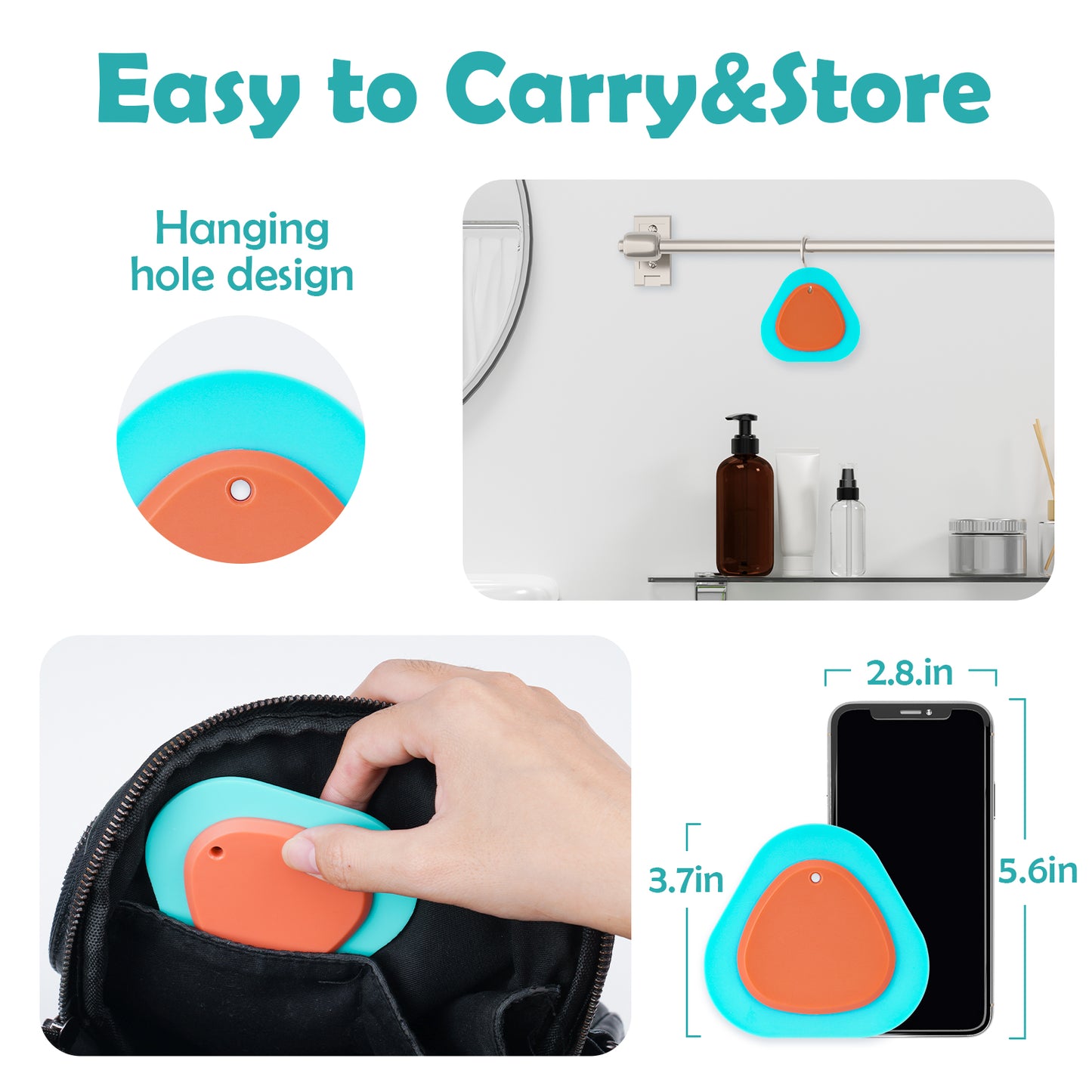 Easy to Carry&Store

Hanging hole design

2.8.in

3.7in

5.6in