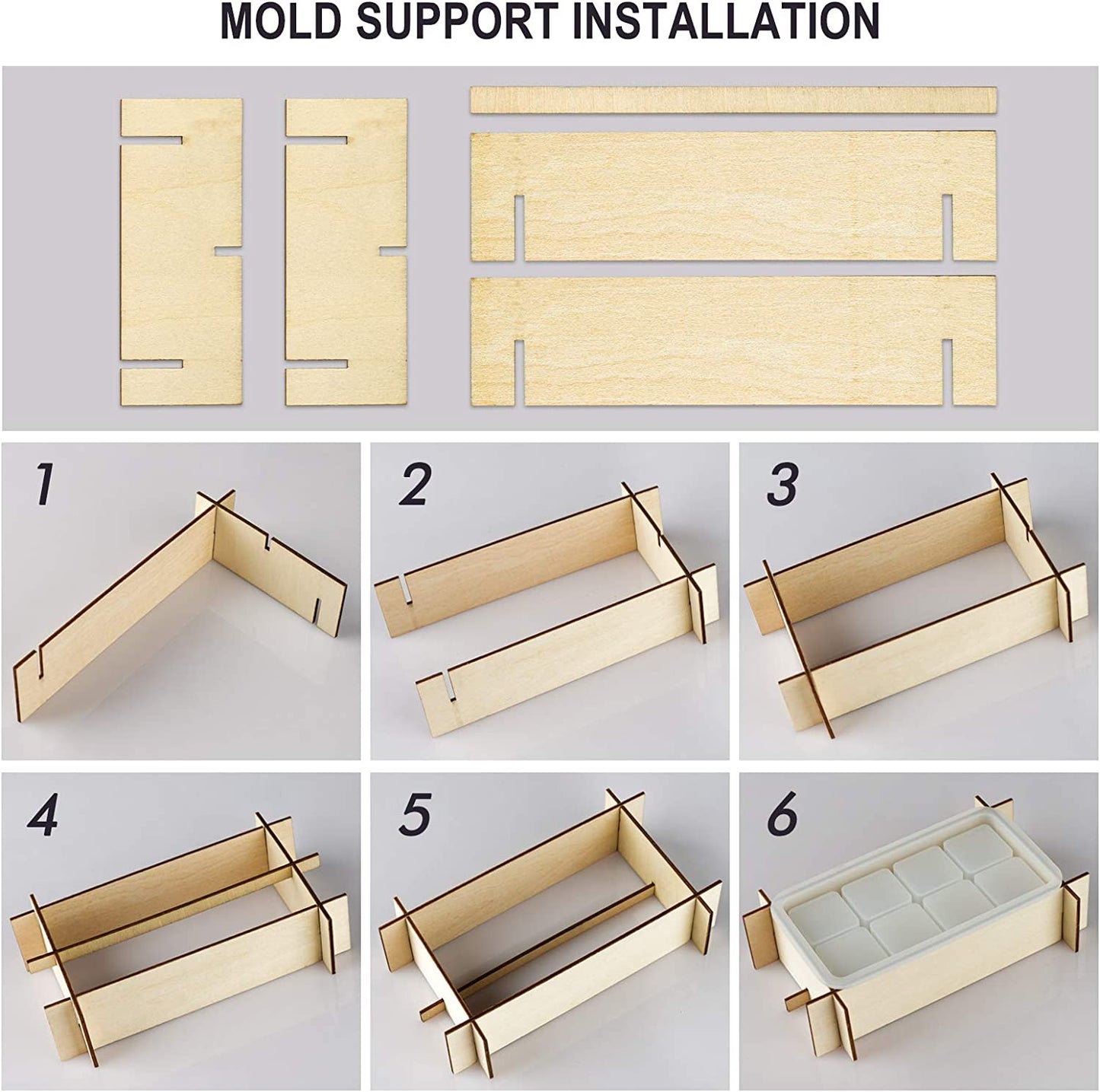 MOLD SUPPORT INSTALLATION

1

2

3

4

5

6