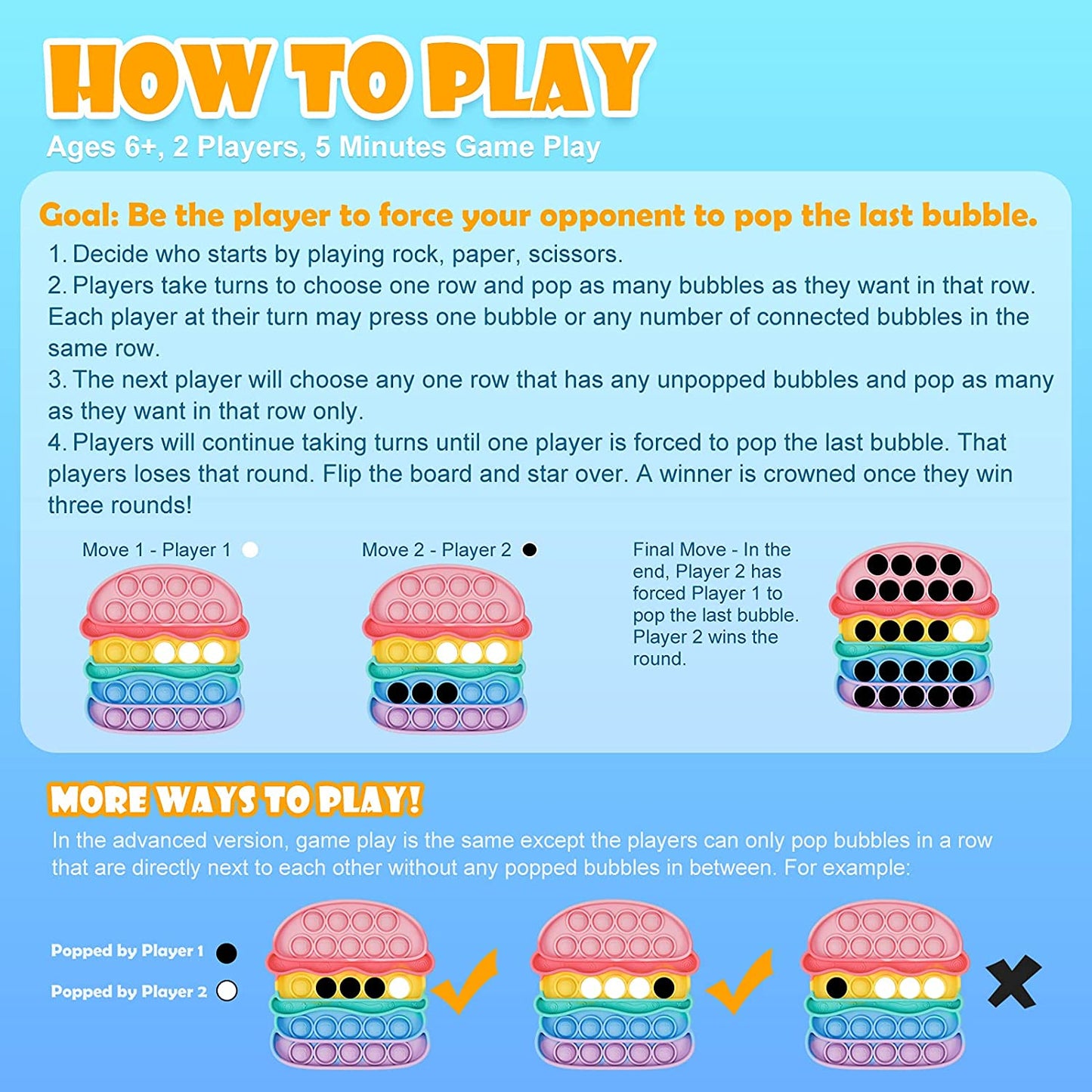 HOW TO PLAY
Ages 6+, 2 Players, 5 Minutes Game Play

Goal: Be the player to force your opponent to pop the last bubble.
1. Decide who starts by playing rock, paper, scissors.
2. Players take turns to choose one row and pop as many bubbles as they want in that row. Each player at their turn may press one bubble or any number of connected bubbles in the same row.
3. The next player will choose any one row that has any unpopped bubbles and pop as many as they want in that row only.
4. Players will continue taking turns until one player is forced to pop the last bubble. That players loses that round. Flip the board and star over. A winner is crowned once they win three rounds!

Move 1 - Player 1

Move 2 - Player 2

Final Move - In the end, Player 2 has forced Player 1 to pop the last bubble. Player 2 wins the round.

MORE WAYS TO PLAY!
In the advanced version, game play is the same except the players can only pop bubbles in a row that are directly next to each other without any popped bubbles in between. For example:

Popped by Player 1
Popped by Player 2