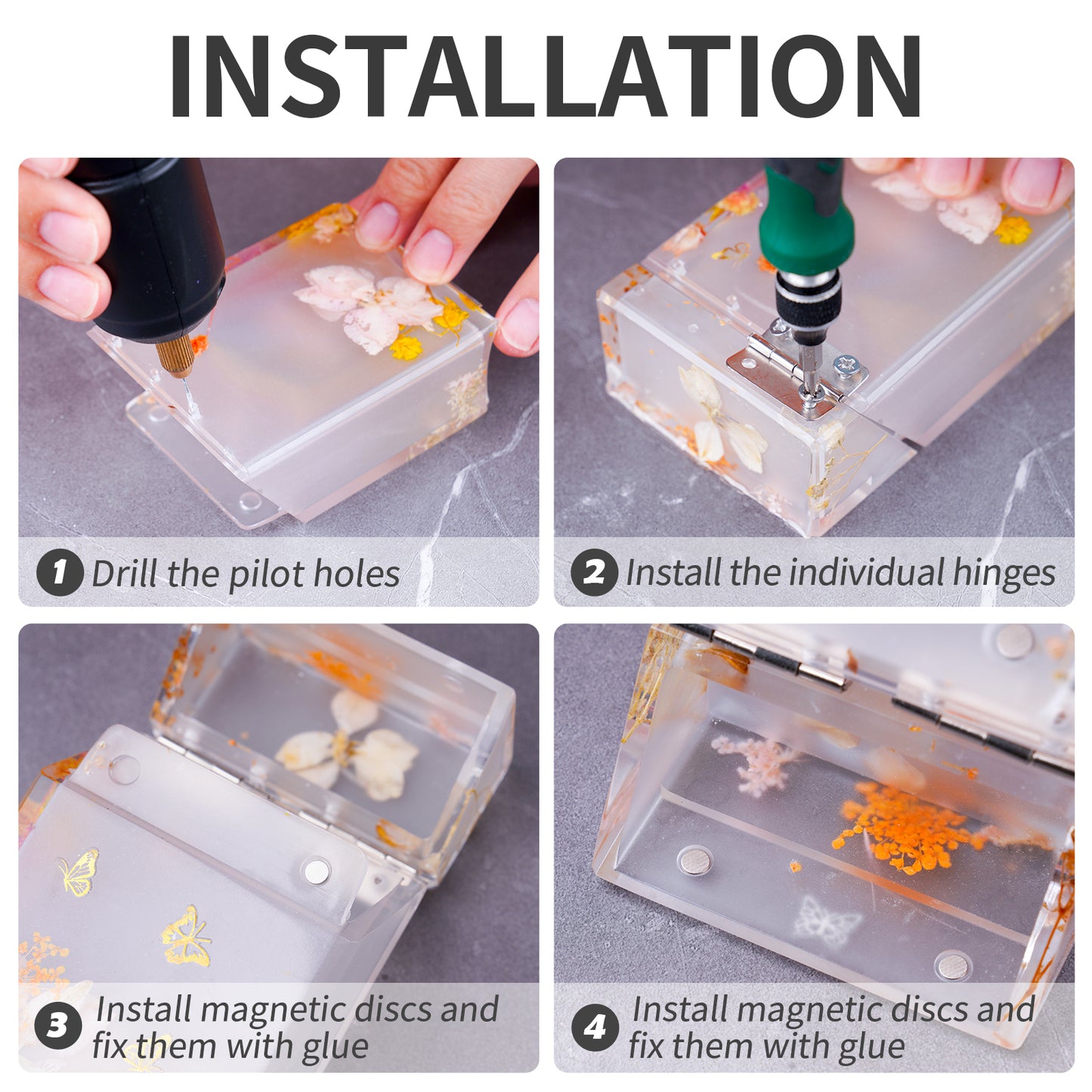 INSTALLATION

1 Drill the pilot holes

2 Install the individual hinges

3 Install magnetic discs and fix them with glue

4 Install magnetic discs and fix them with glue