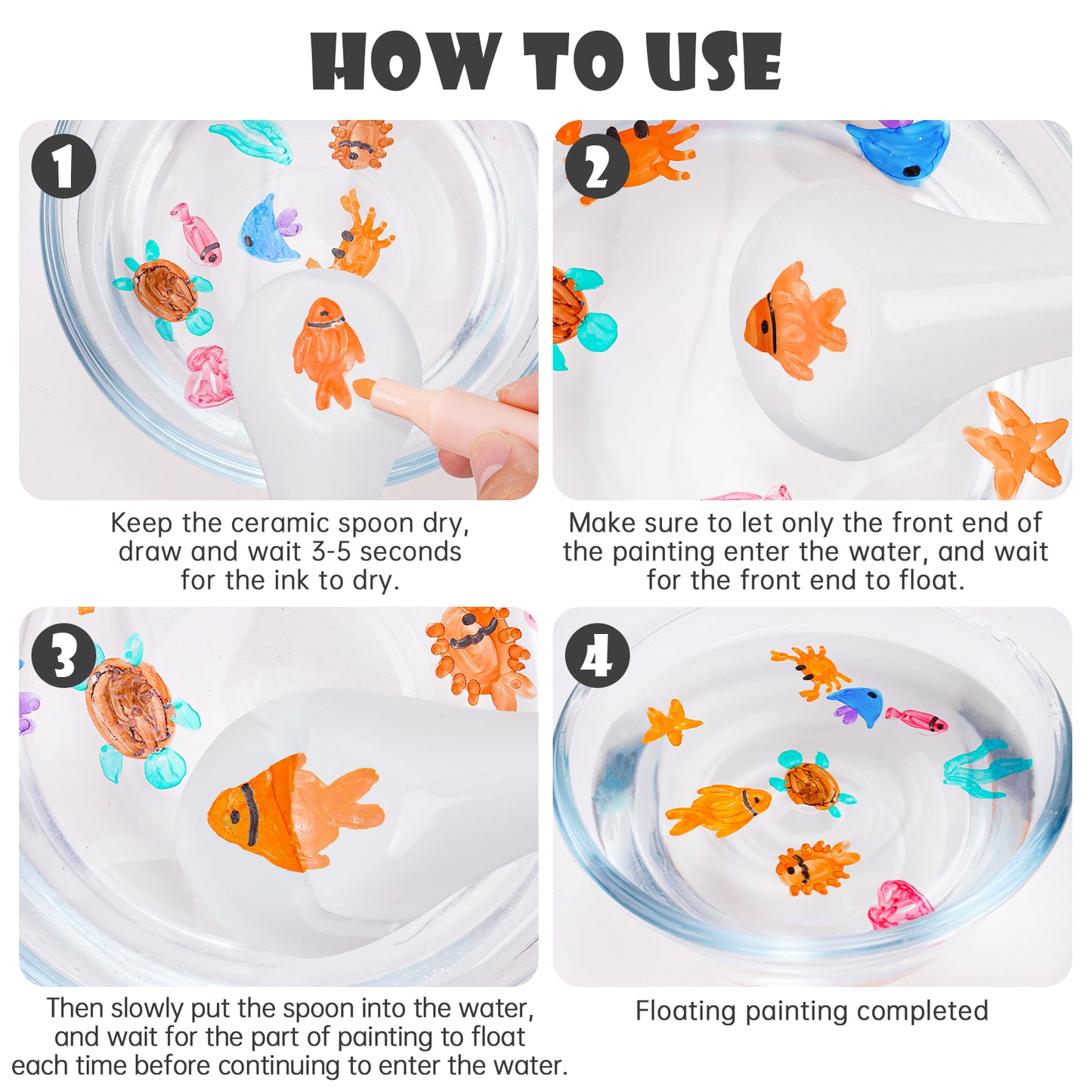 HOW TO USE

1

Keep the ceramic spoon dry, draw and wait 3-5 seconds for the ink to dry.

2

Make sure to let only the front end of the painting enter the water, and wait for the front end to float.

3

Then slowly put the spoon into the water, and wait for the part of painting to float each time before continuing to enter the water.

4

Floating painting completed