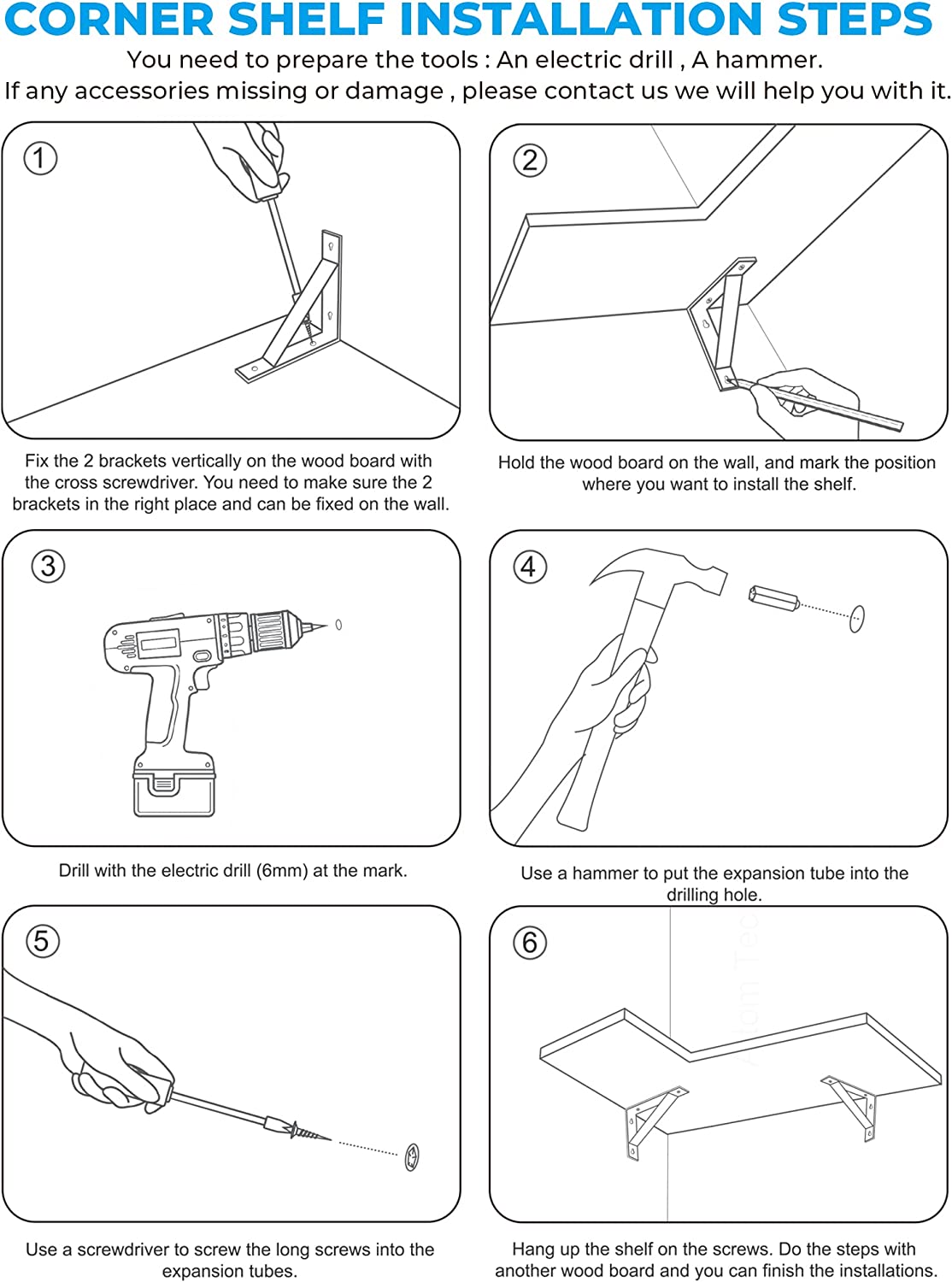 CORNER SHELF INSTALLATION STEPS

You need to prepare the tools : An electric drill , A hammer.
If any accessories missing or damage , please contact us we will help you with it.

①

Fix the 2 brackets vertically on the wood board with the cross screwdriver. You need to make sure the 2 brackets in the right place and can be fixed on the wall.

②

Hold the wood board on the wall, and mark the position where you want to install the shelf.

③

Drill with the electric drill (6mm) at the mark.

④

Use a hammer to put the expansion tube into the drilling hole.

⑤

Use a screwdriver to screw the long screws into the expansion tubes.

⑥

Hang up the shelf on the screws. Do the steps with another wood board and you can finish the installations.