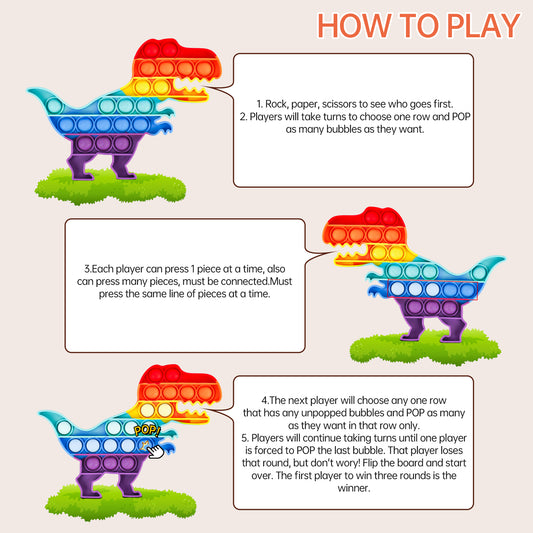 HOW TO PLAY

1. Rock, paper, scissors to see who goes first.
2. Players will take turns to choose one row and POP as many bubbles as they want.

3.Each player can press 1 piece at a time, also can press many pieces, must be connected.Must press the same line of pieces at a time.

POP!

4.The next player will choose any one row that has any unpopped bubbles and POP as many as they want in that row only.
5. Players will continue taking turns until one player is forced to POP the last bubble. That player loses that round, but don't wory! Flip the board and start over. The first player to win three rounds is the winner.