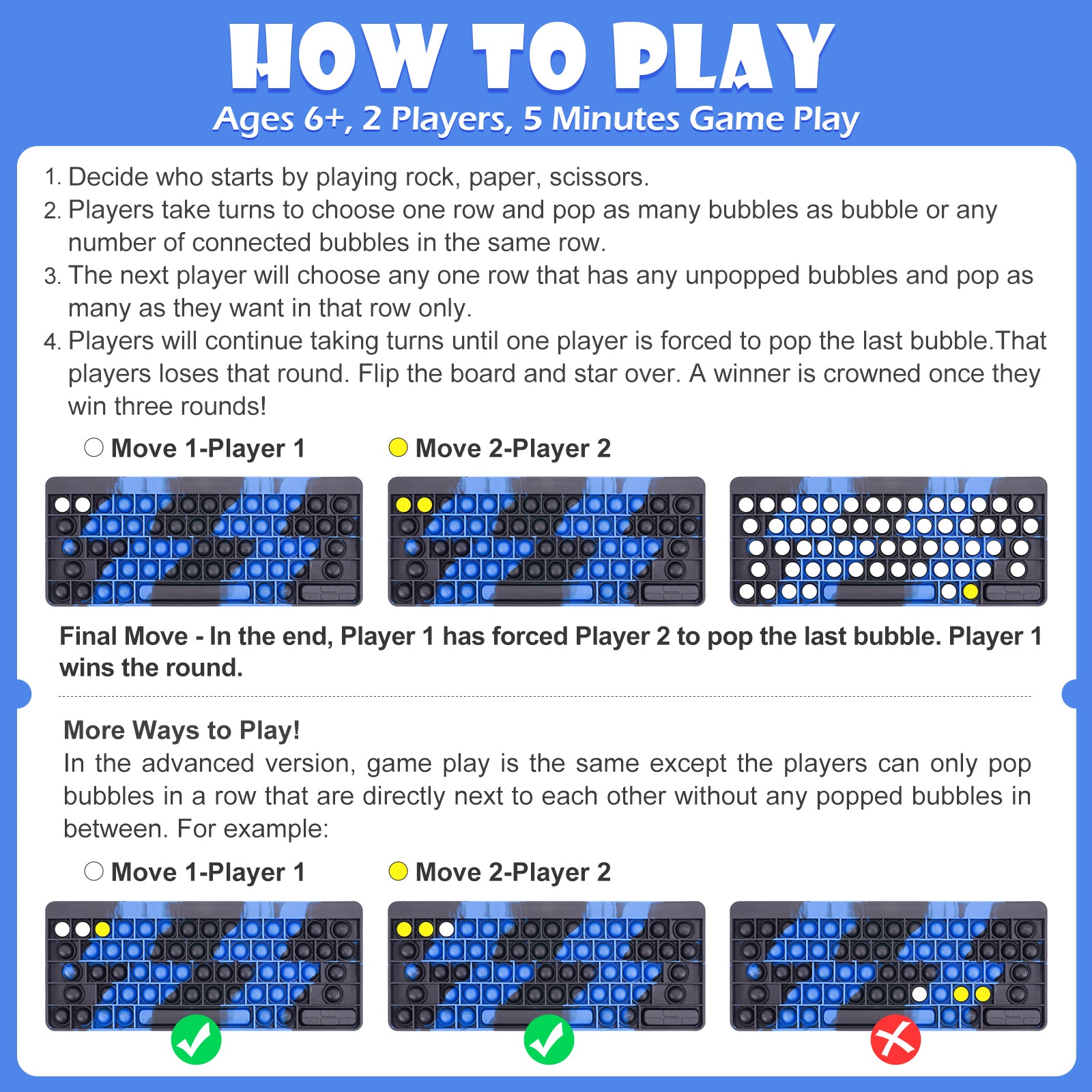 HOW TO PLAY
Ages 6+, 2 Players, 5 Minutes Game Play

1. Decide who starts by playing rock, paper, scissors.
2. Players take turns to choose one row and pop as many bubbles as bubble or any number of connected bubbles in the same row.
3. The next player will choose any one row that has any unpopped bubbles and pop as many as they want in that row only.
4. Players will continue taking turns until one player is forced to pop the last bubble.That players loses that round. Flip the board and star over. A winner is crowned once they win three rounds!

Move 1-Player 1
Move 2-Player 2

Final Move - In the end, Player 1 has forced Player 2 to pop the last bubble. Player 1 wins the round.

More Ways to Play!
In the advanced version, game play is the same except the players can only pop bubbles in a row that are directly next to each other without any popped bubbles in between. For example:

Move 1-Player 1
Move 2-Player 2