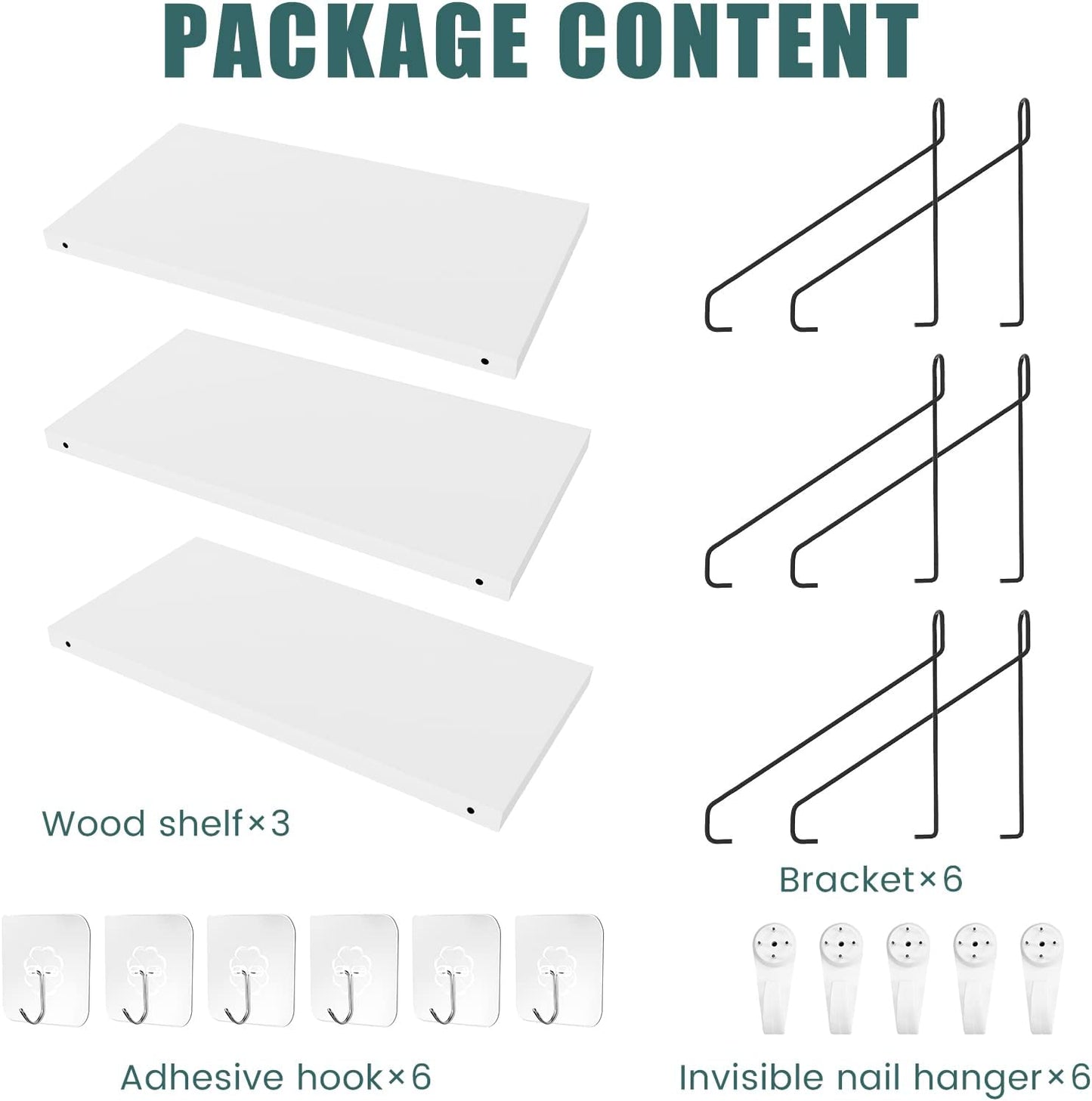 PACKAGE CONTENT

Wood shelf×3

Bracket×6

Adhesive hook×6

Invisible nail hanger×6