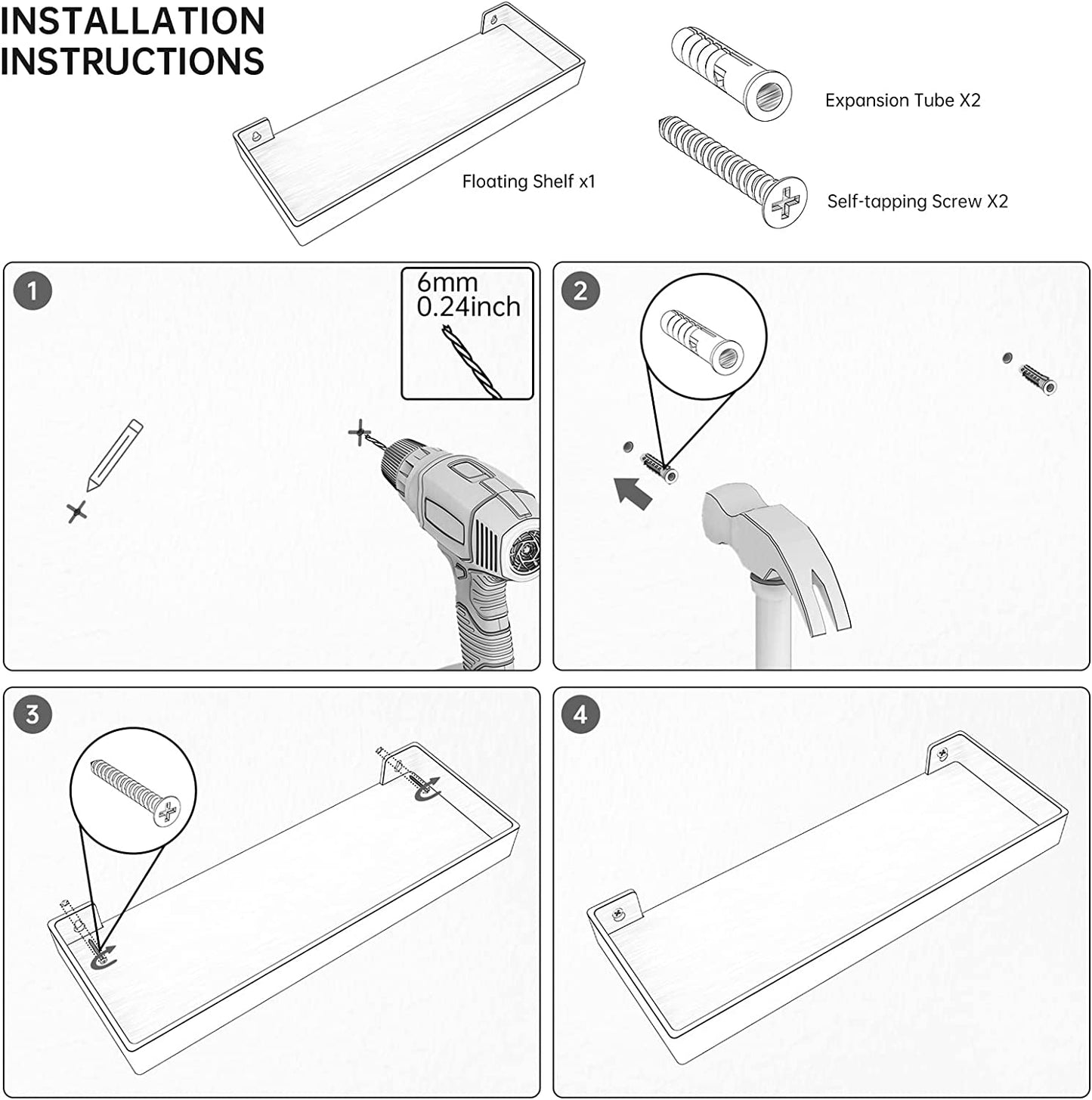 INSTALLATION INSTRUCTIONS

Floating Shelf x1

Expansion Tube X2

Self-tapping Screw X2

1

6mm
0.24inch

2

3

4