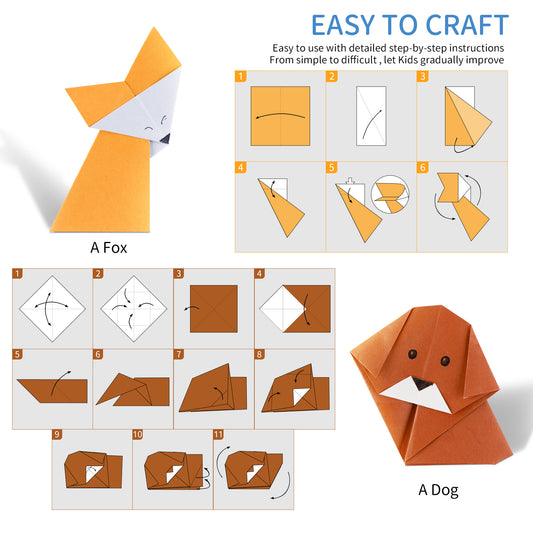 EASY TO CRAFT

Easy to use with detailed step-by-step instructions
From simple to difficult , let Kids gradually improve

1
2
3
4
5
6

A Fox

1
2
3
4
5
6
7
8
9
10
11

A Dog