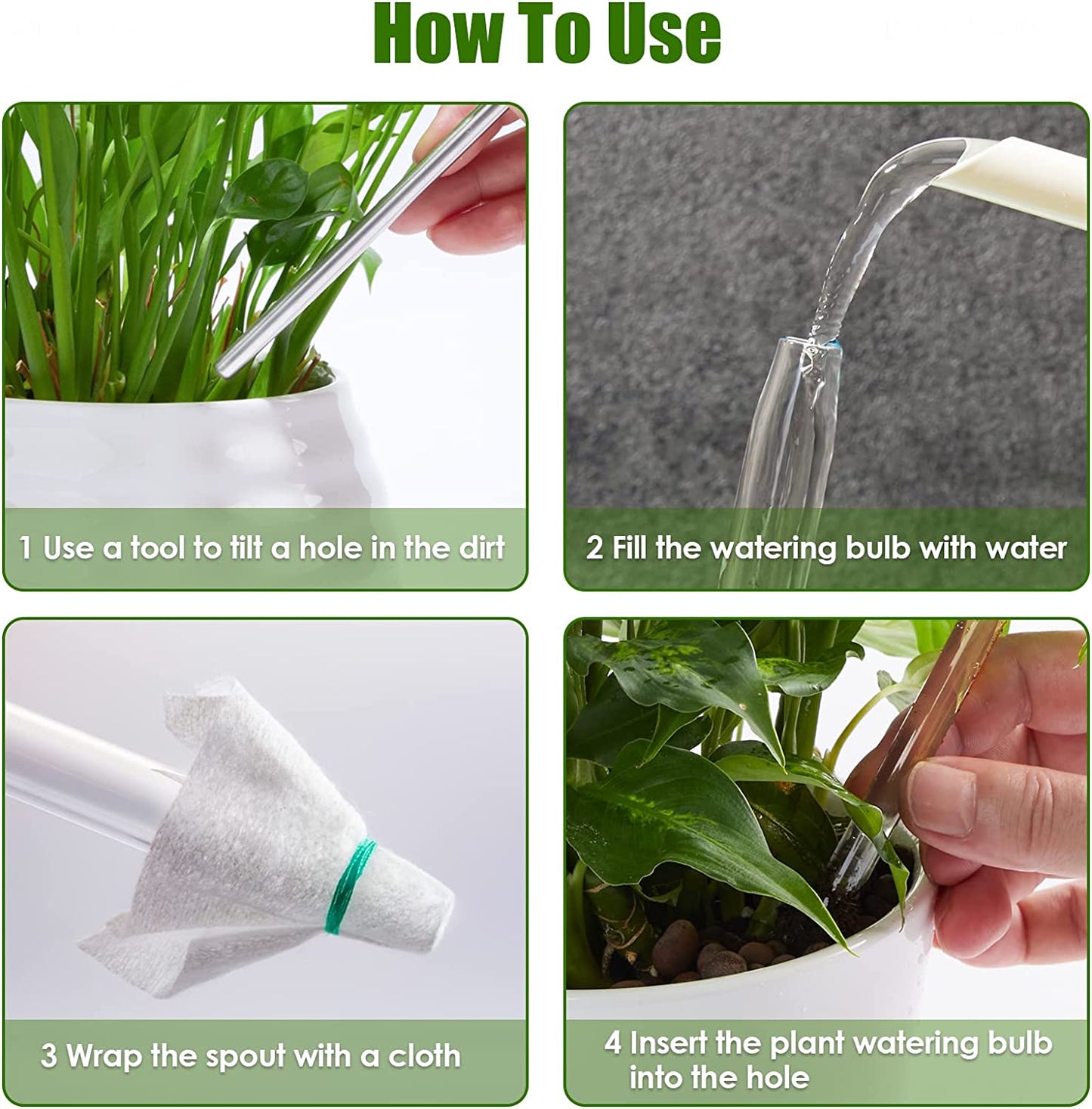 How To Use

1 Use a tool to tilt a hole in the dirt

2 Fill the watering bulb with water

3 Wrap the spout with a cloth

4 Insert the plant watering bulb into the hole