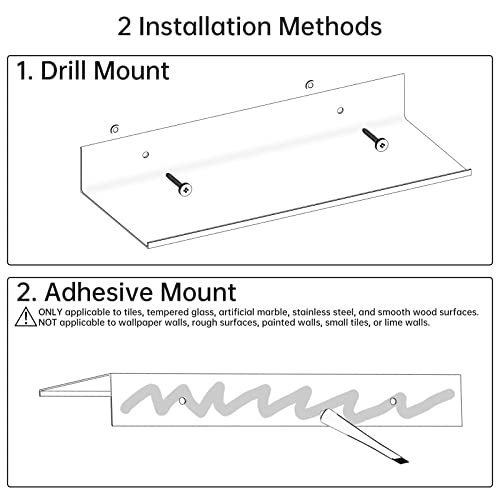 2 Installation Methods

1. Drill Mount

2. Adhesive Mount

ONLY applicable to tiles, tempered glass, artificial marble, stainless steel, and smooth wood surfaces.
NOT applicable to wallpaper walls, rough surfaces, painted walls, small tiles, or lime walls.