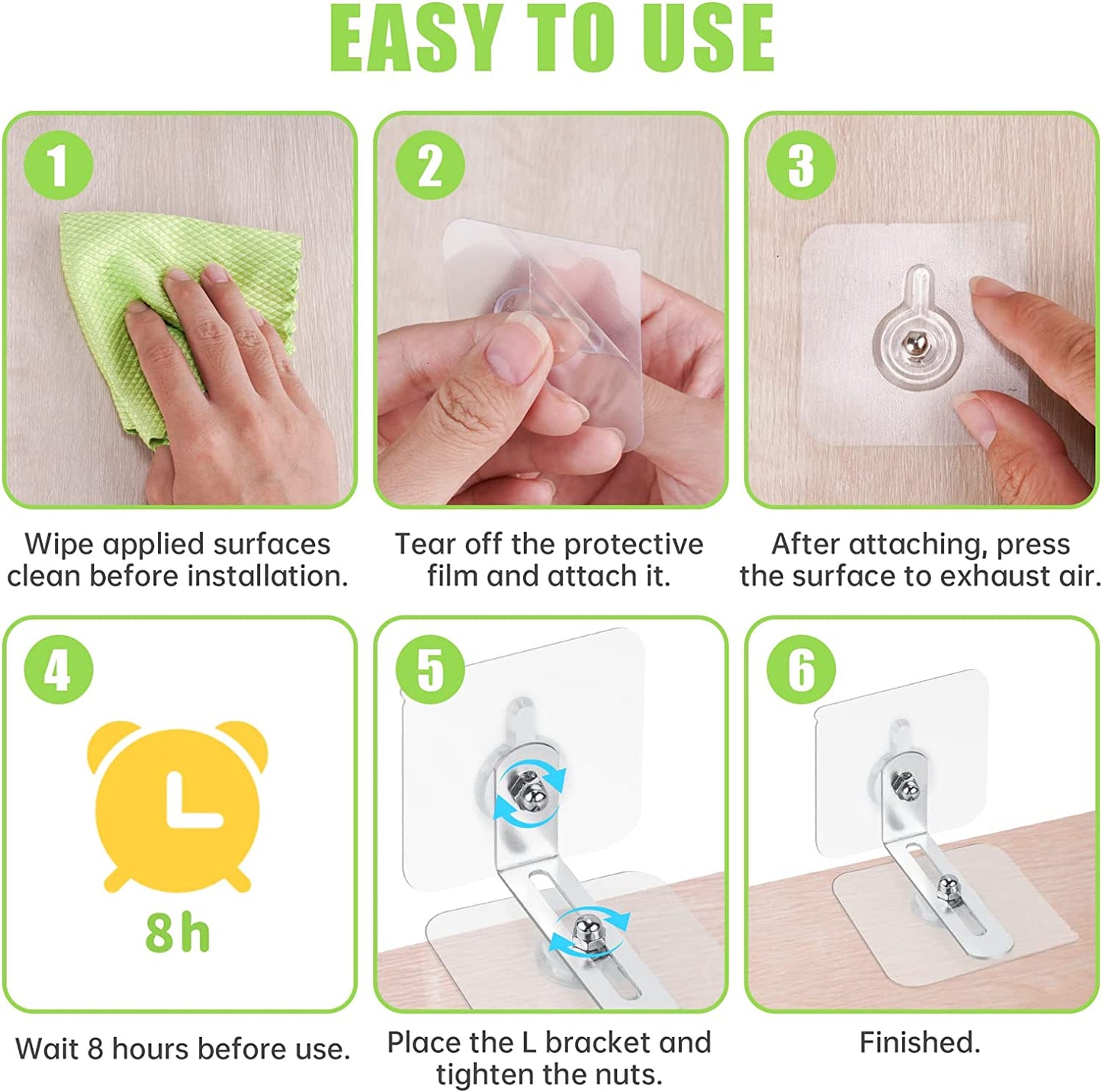 EASY TO USE

1

Wipe applied surfaces clean before installation.

2

Tear off the protective film and attach it.

3

After attaching, press the surface to exhaust air.

4

8h

Wait 8 hours before use.

5

Place the L bracket and tighten the nuts.

6

Finished.