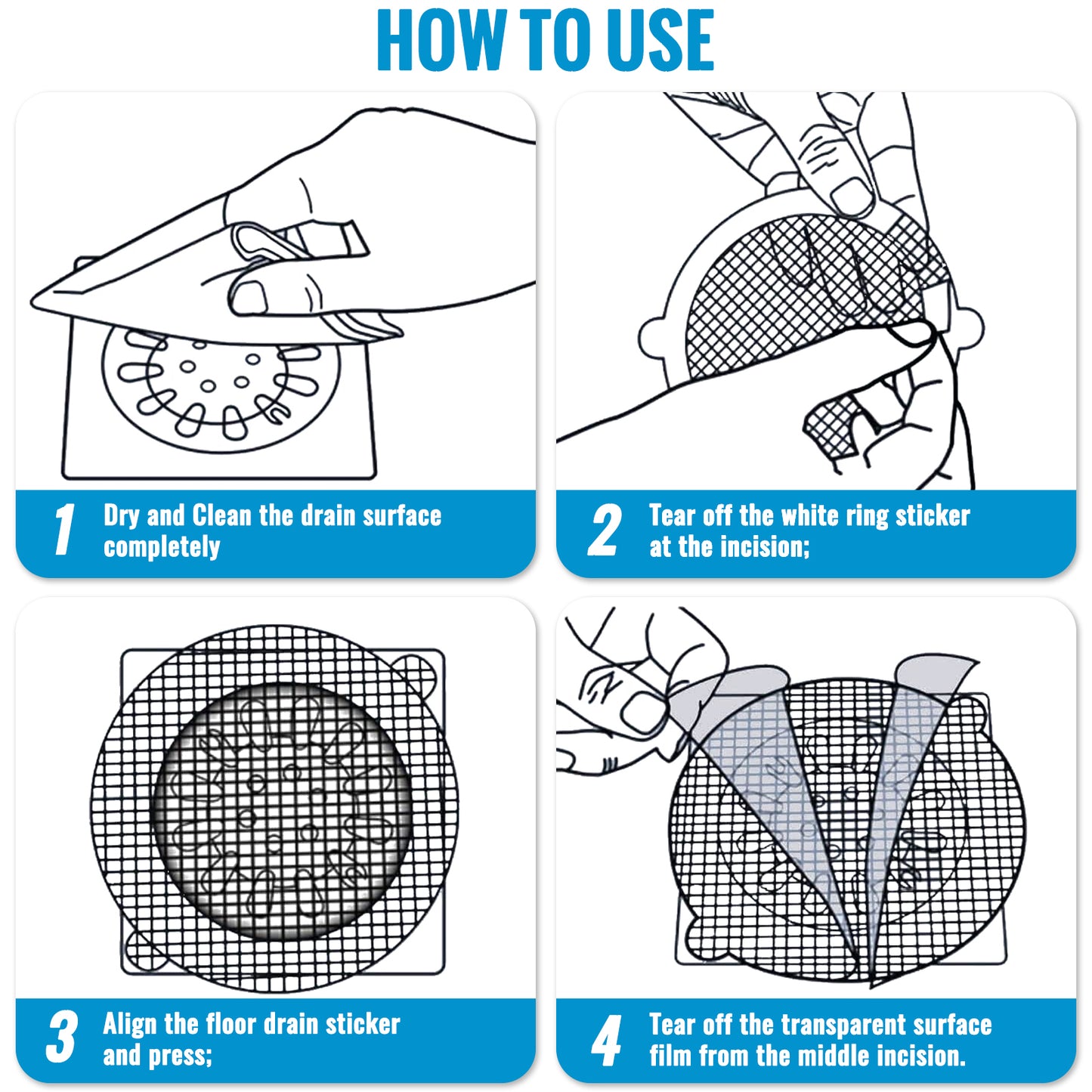 HOW TO USE

1 Dry and Clean the drain surface completely

2 Tear off the white ring sticker at the incision;

3 Align the floor drain sticker and press;

4 Tear off the transparent surface film from the middle incision.