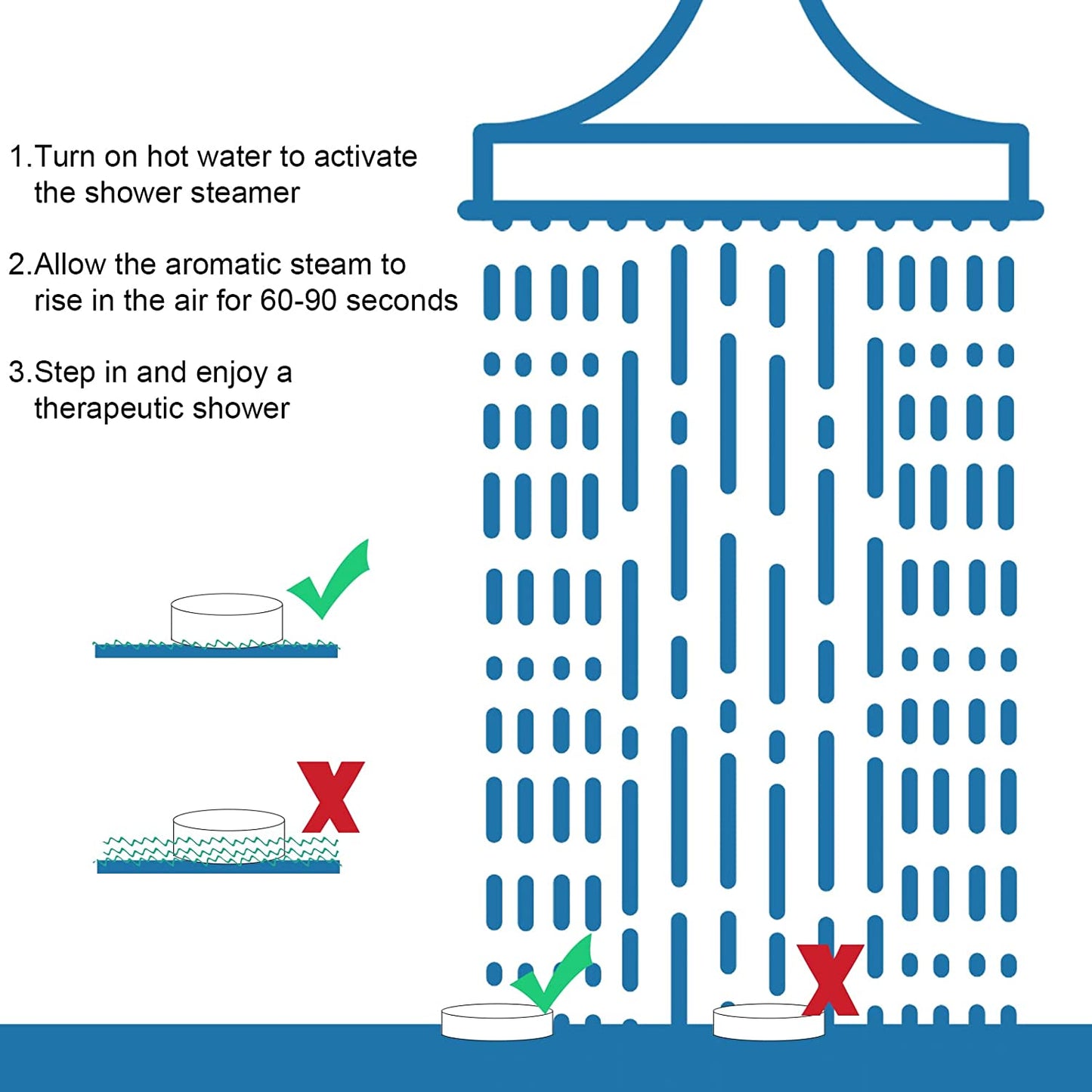 1.Turn on hot water to activate the shower steamer

2.Allow the aromatic steam to rise in the air for 60-90 seconds

3.Step in and enjoy a therapeutic shower