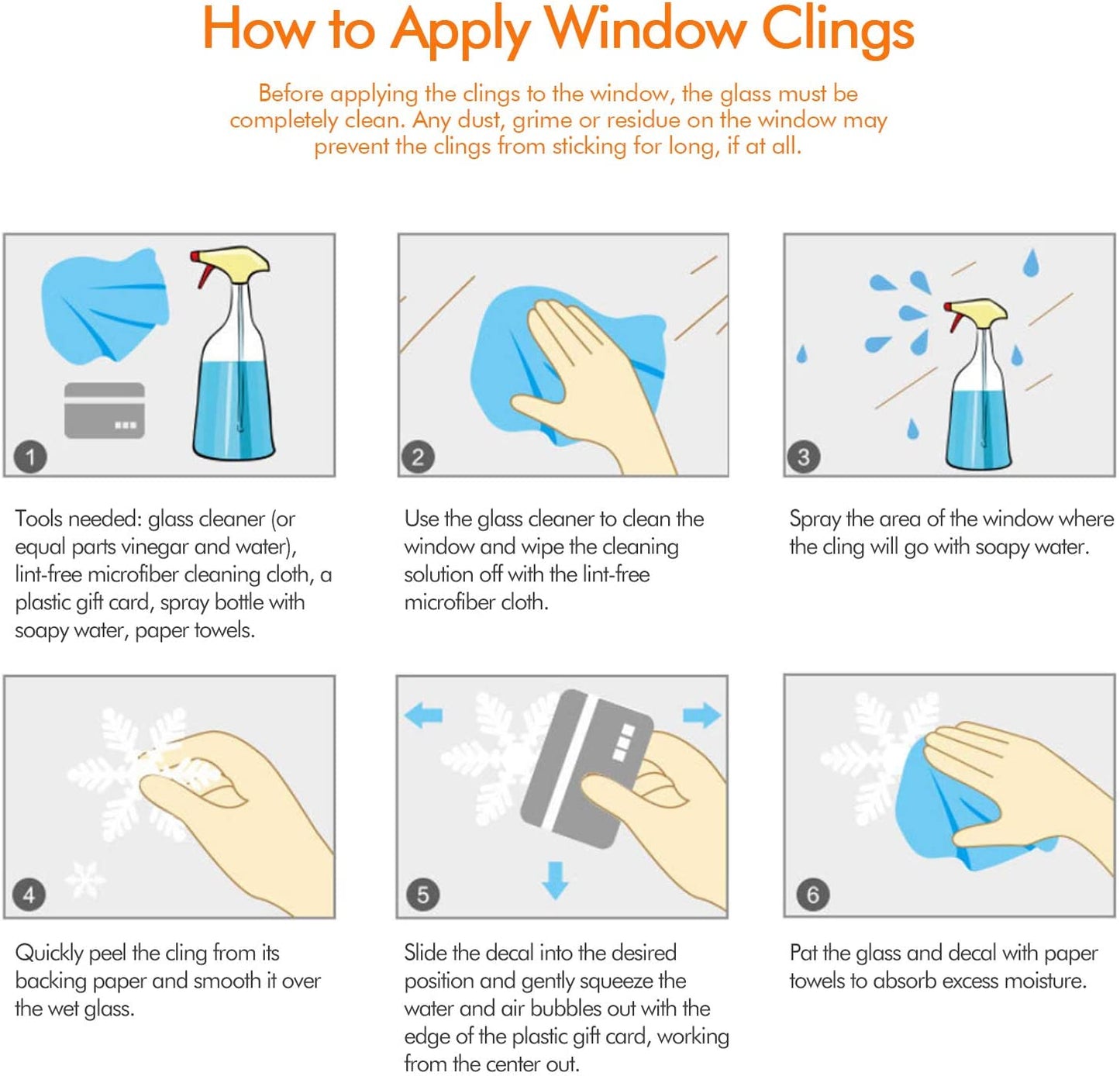 How to Apply Window Clings

Before applying the clings to the window, the glass must be completely clean. Any dust, grime or residue on the window may prevent the clings from sticking for long, if at all.

1

Tools needed: glass cleaner (or equal parts vinegar and water), lint-free microfiber cleaning cloth, a plastic gift card, spray bottle with soapy water, paper towels.

2

Use the glass cleaner to clean the window and wipe the cleaning solution off with the lint-free microfiber cloth.

3

Spray the area of the window where the cling will go with soapy water.

4

Quickly peel the cling from its backing paper and smooth it over the wet glass.

5

Slide the decal into the desired position and gently squeeze the water and air bubbles out with the edge of the plastic gift card, working from the center out.

6

Pat the glass and decal with paper towels to absorb excess moisture.