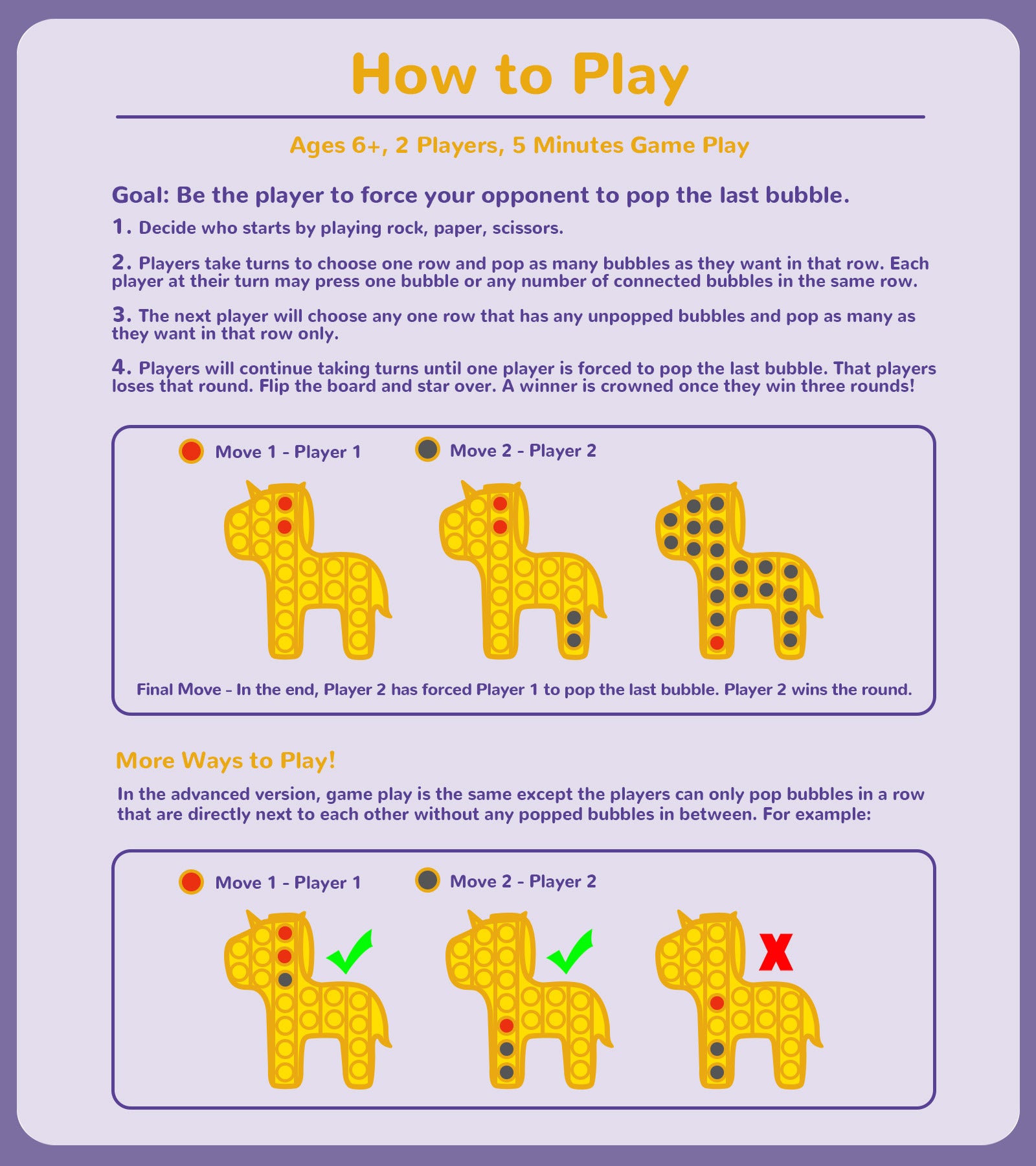 How to Play

Ages 6+, 2 Players, 5 Minutes Game Play

Goal: Be the player to force your opponent to pop the last bubble.

1. Decide who starts by playing rock, paper, scissors.

2. Players take turns to choose one row and pop as many bubbles as they want in that row. Each player at their turn may press one bubble or any number of connected bubbles in the same row.

3. The next player will choose any one row that has any unpopped bubbles and pop as many as they want in that row only.

4. Players will continue taking turns until one player is forced to pop the last bubble. That players loses that round. Flip the board and star over. A winner is crowned once they win three rounds!

Move 1 - Player 1   Move 2 - Player 2

Final Move - In the end, Player 2 has forced Player 1 to pop the last bubble. Player 2 wins the round.

More Ways to Play!

In the advanced version, game play is the same except the players can only pop bubbles in a row that are directly next to each other without any popped bubbles in between. For example:

Move 1 - Player 1   Move 2 - Player 2