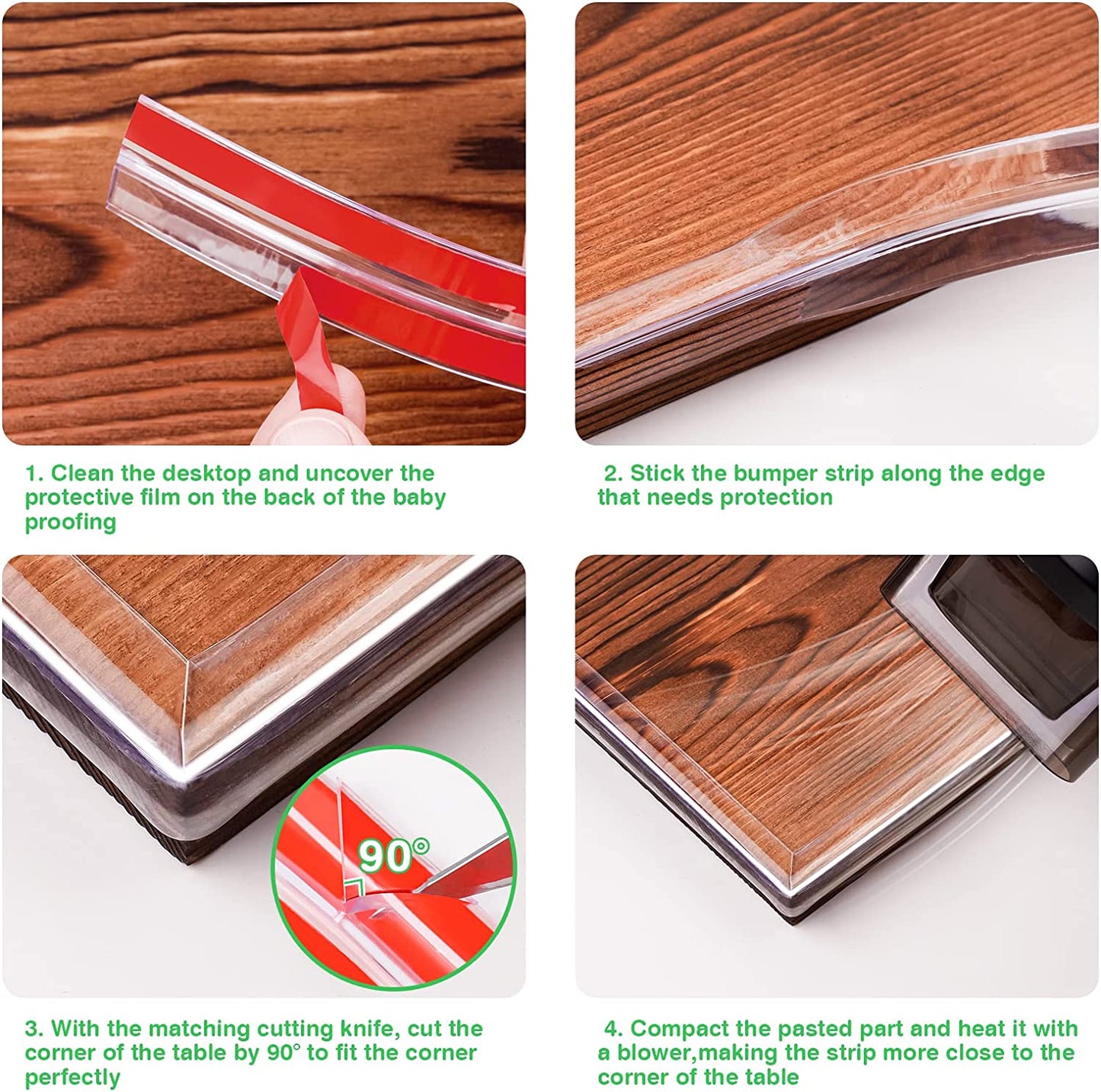 1. Clean the desktop and uncover the protective film on the back of the baby proofing

2. Stick the bumper strip along the edge that needs protection

90°

3. With the matching cutting knife, cut the corner of the table by 90° to fit the corner perfectly

4. Compact the pasted part and heat it with a blower,making the strip more close to the corner of the table