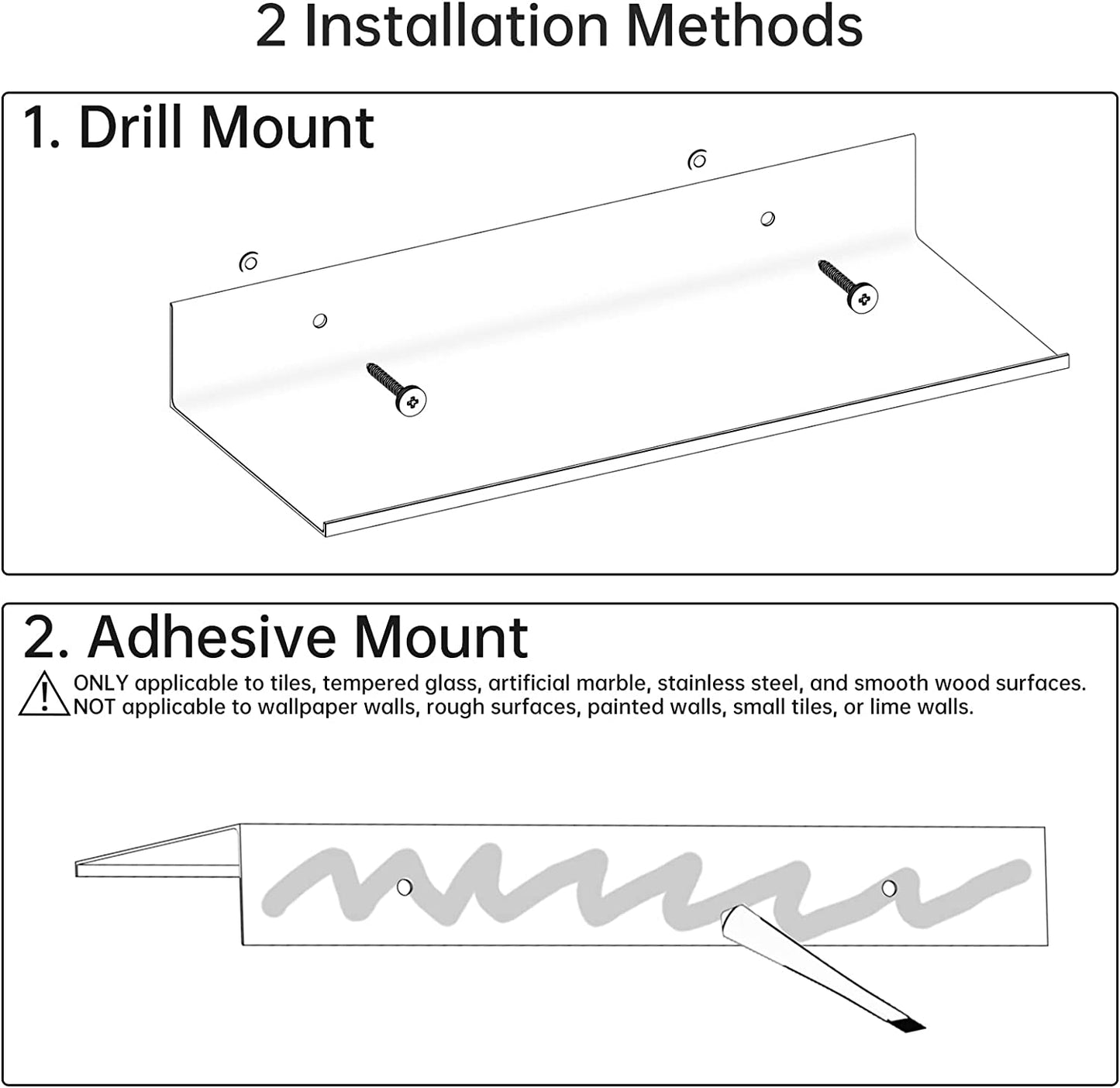 2 Installation Methods

1. Drill Mount

2. Adhesive Mount

ONLY applicable to tiles, tempered glass, artificial marble, stainless steel, and smooth wood surfaces.
NOT applicable to wallpaper walls, rough surfaces, painted walls, small tiles, or lime walls.