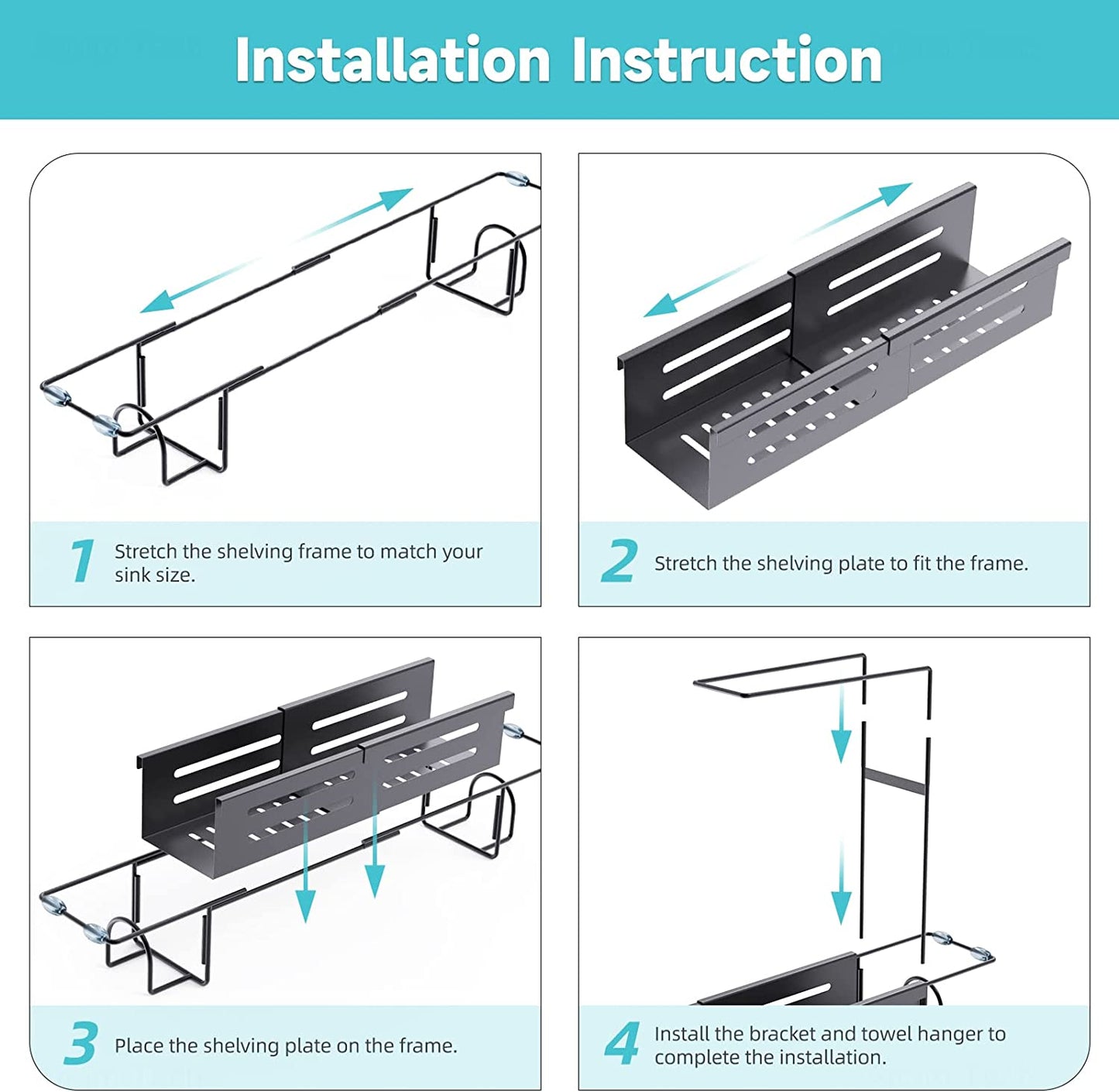 Installation Instruction

1 Stretch the shelving frame to match your sink size.

2 Stretch the shelving plate to fit the frame.

3 Place the shelving plate on the frame.

4 Install the bracket and towel hanger to complete the installation.