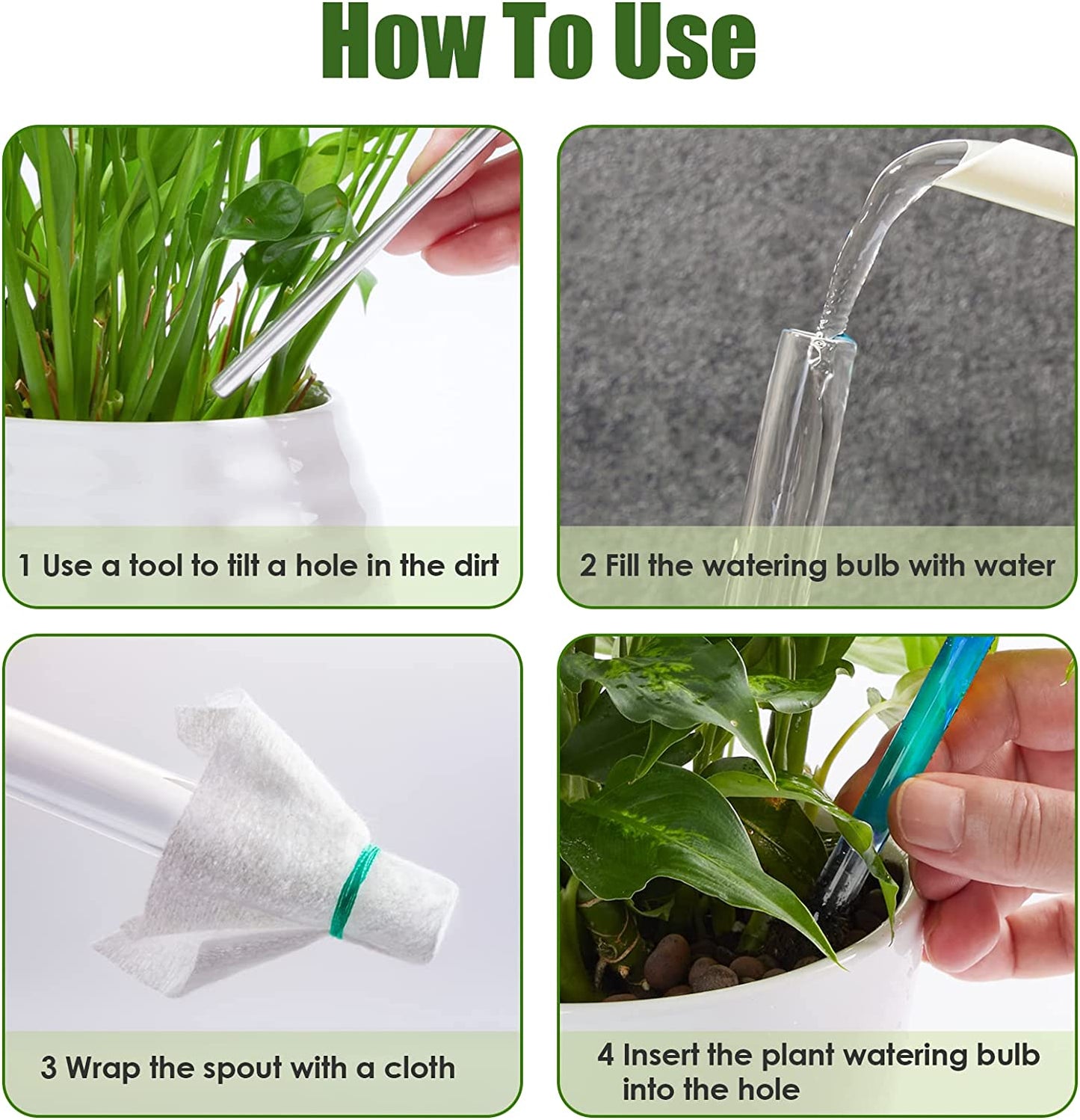 How To Use

1 Use a tool to tilt a hole in the dirt

2 Fill the watering bulb with water

3 Wrap the spout with a cloth

4 Insert the plant watering bulb into the hole