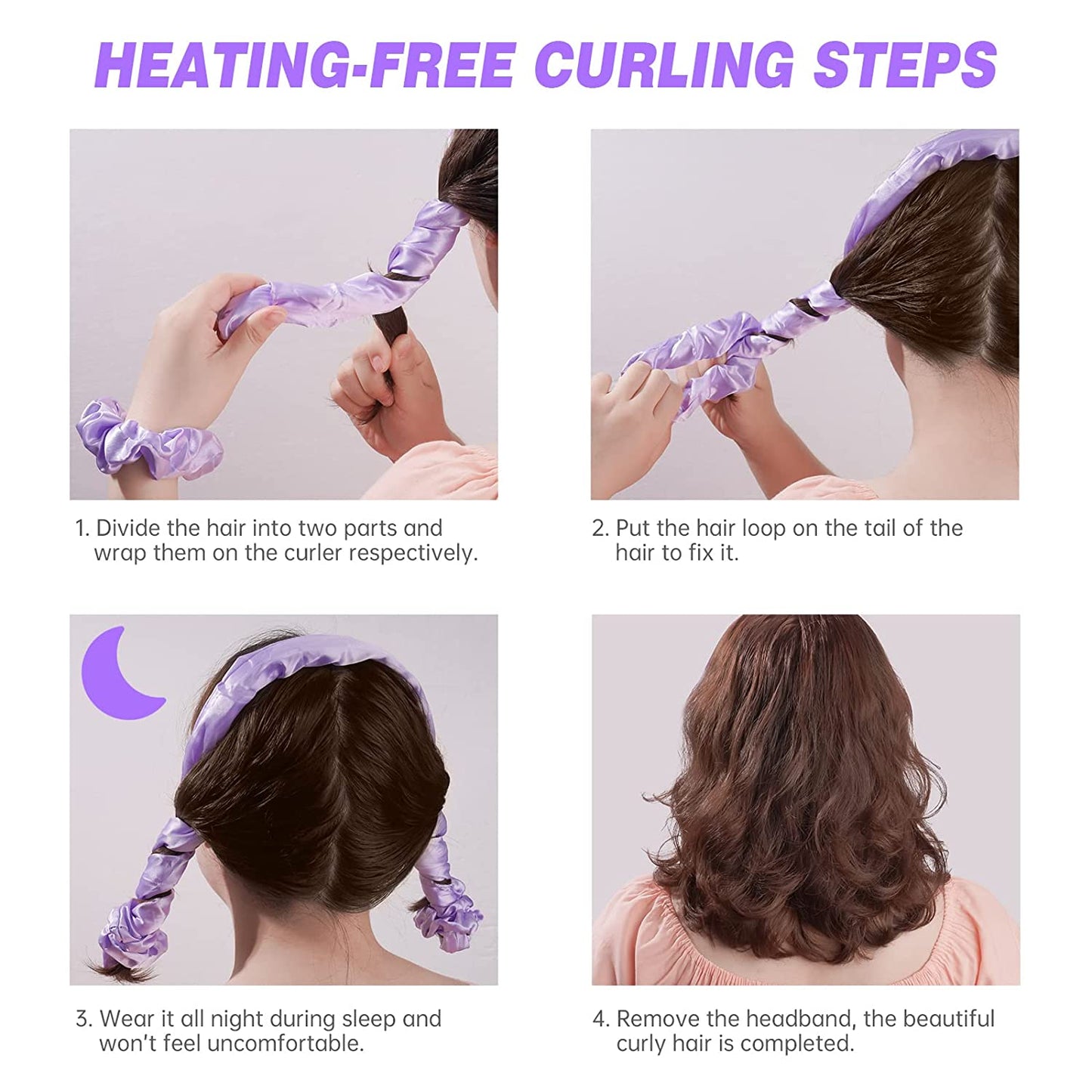 HEATING-FREE CURLING STEPS

1. Divide the hair into two parts and wrap them on the curler respectively.

2. Put the hair loop on the tail of the hair to fix it.

3. Wear it all night during sleep and won't feel uncomfortable.

4. Remove the headband, the beautiful curly hair is completed.