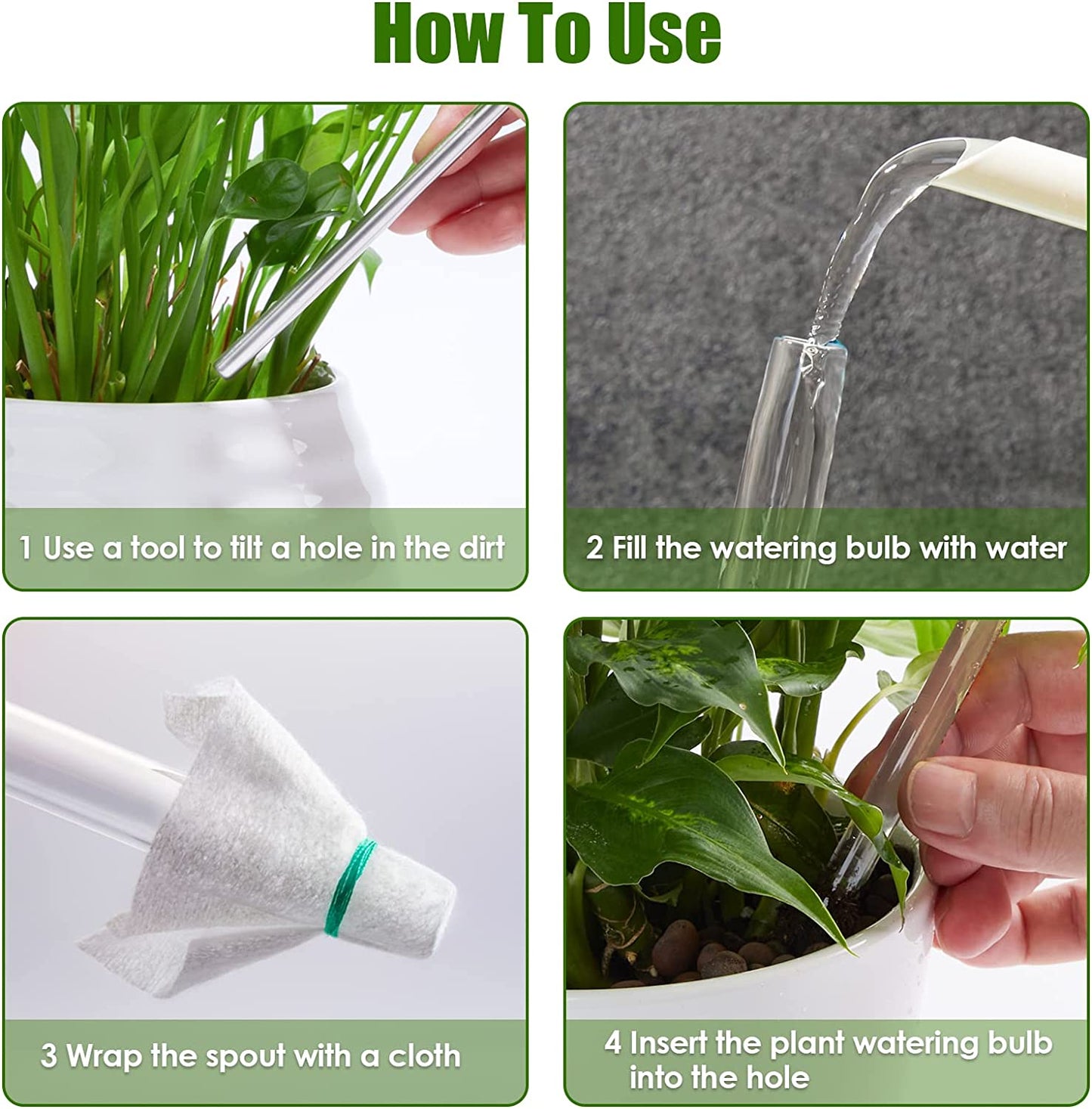 How To Use

1 Use a tool to tilt a hole in the dirt

2 Fill the watering bulb with water

3 Wrap the spout with a cloth

4 Insert the plant watering bulb into the hole