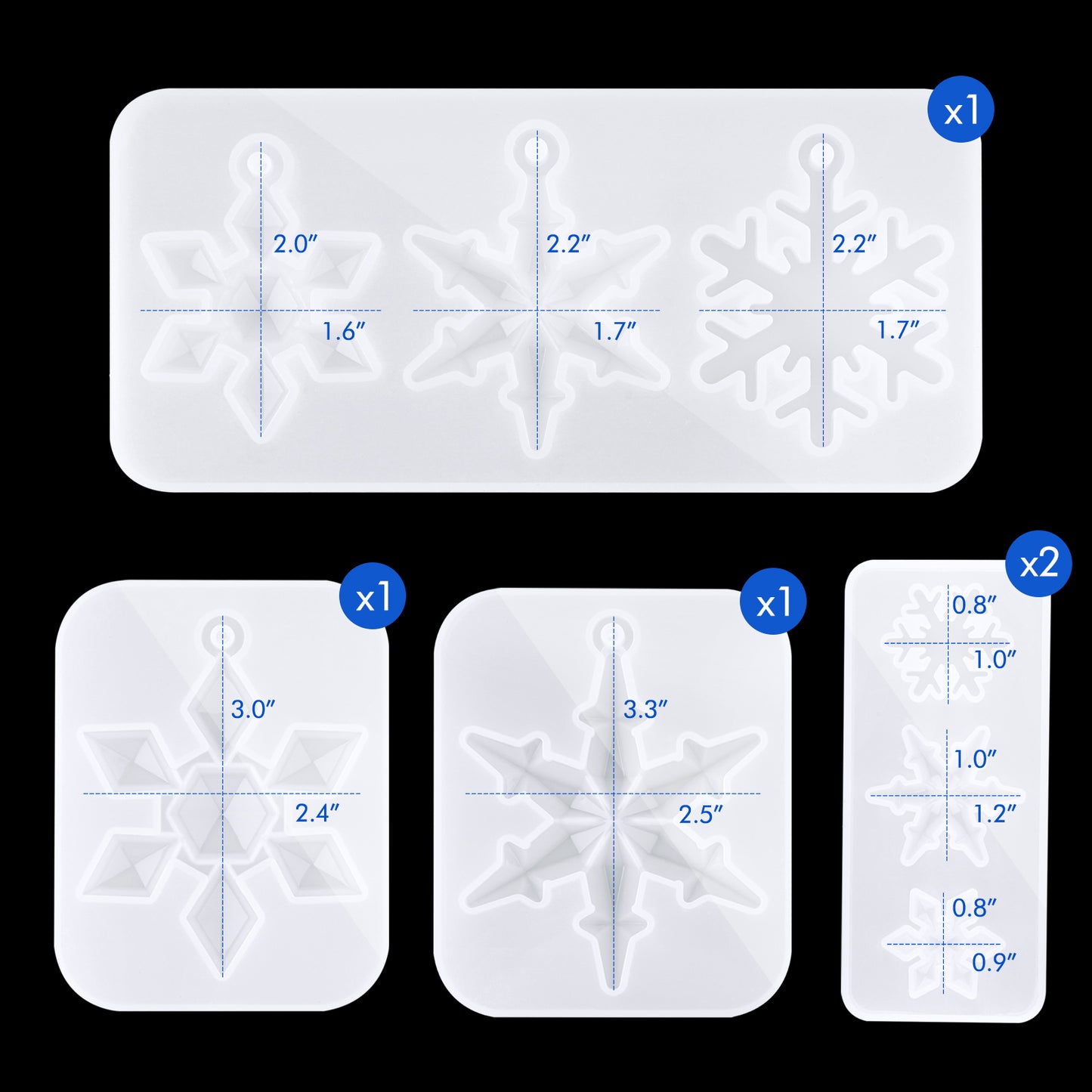 x1

2.0″
1.6″

2.2″
1.7″

2.2″
1.7″

x1

3.0″
2.4″

x1

3.3″
2.5″

x2

0.8″
1.0″

1.0″
1.2″

0.8″
0.9″