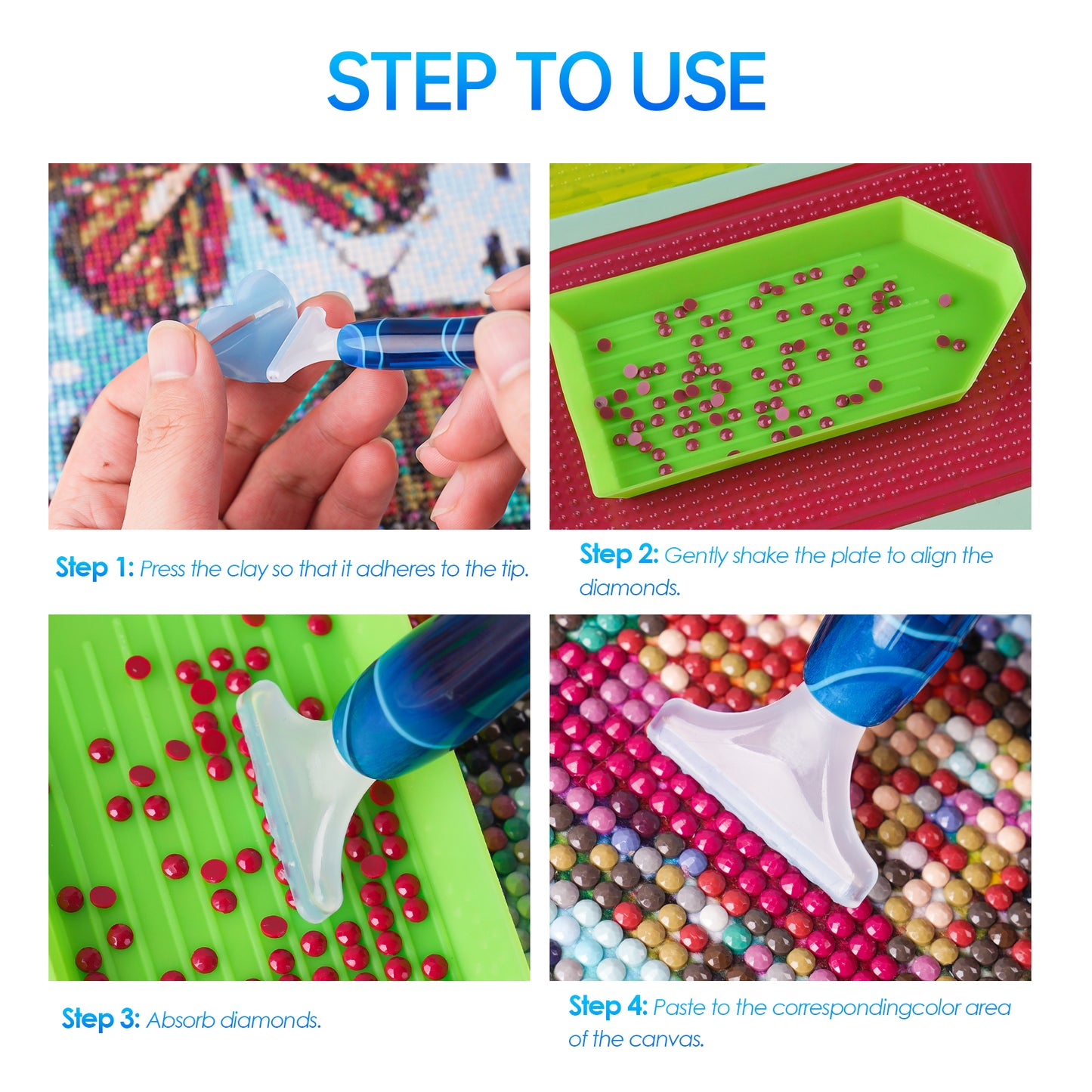 STEP TO USE

Step 1: Press the clay so that it adheres to the tip.

Step 2: Gently shake the plate to align the diamonds.

Step 3: Absorb diamonds.

Step 4: Paste to the correspondingcolor area of the canvas.