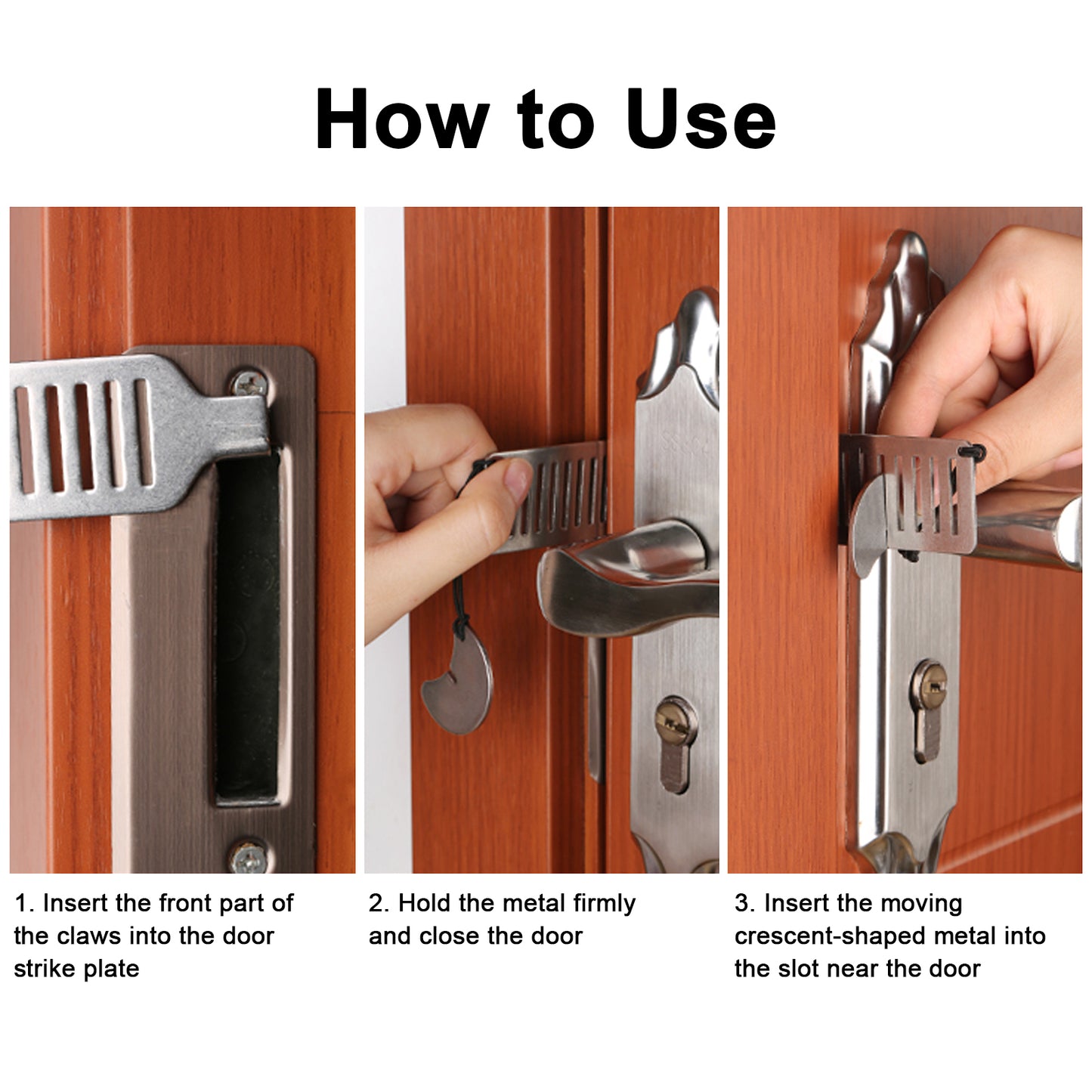 How to Use

1. Insert the front part of the claws into the door strike plate

2. Hold the metal firmly and close the door

3. Insert the moving crescent-shaped metal into the slot near the door