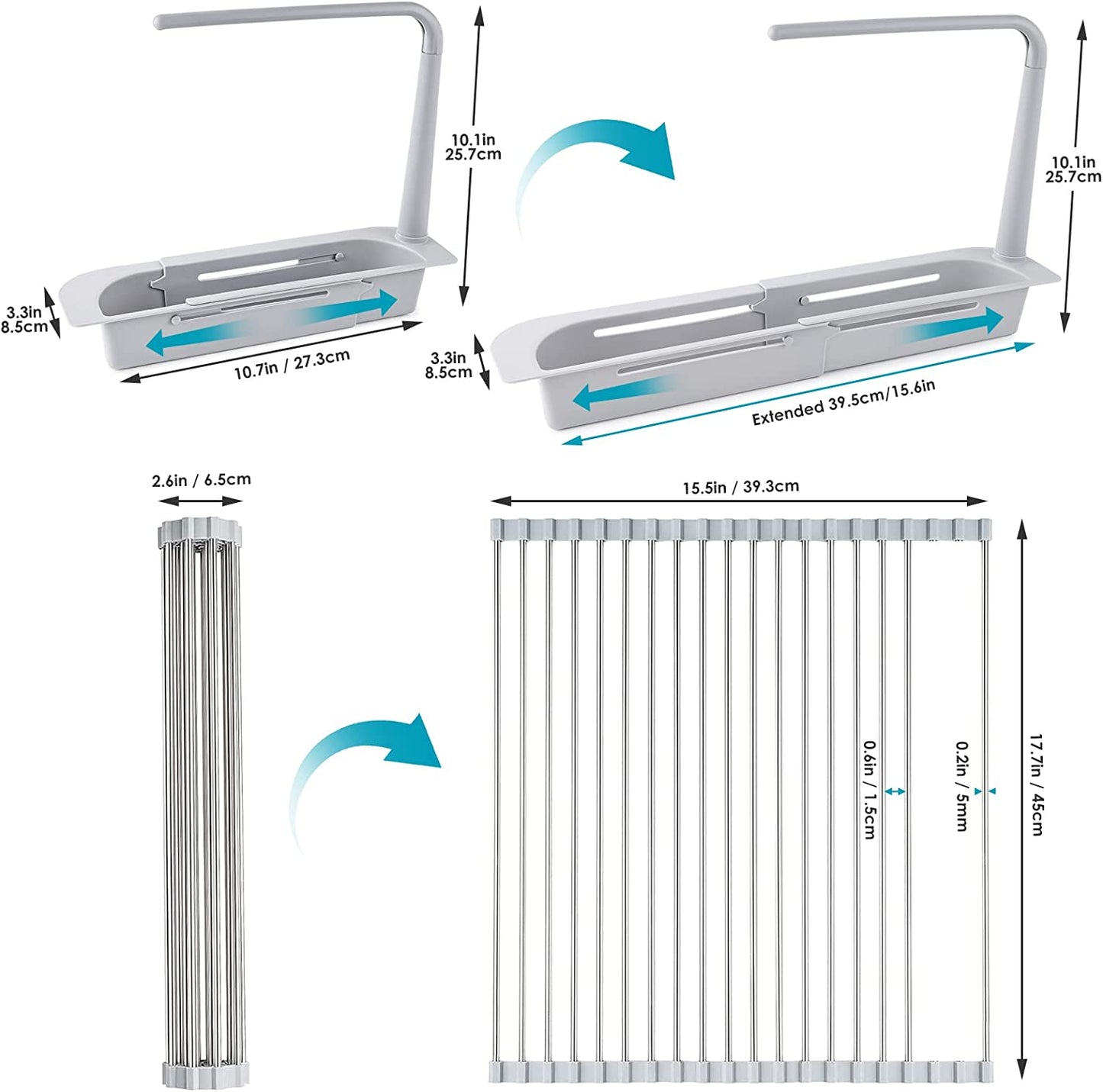 10.1in
25.7cm

3.3in
8.5cm

10.7in / 27.3cm

10.1in
25.7cm

3.3in
8.5cm

Extended 39.5cm/15.6in

2.6in / 6.5cm

15.5in / 39.3cm

0.6in / 1.5cm

0.2in / 5mm

17.7in / 45cm