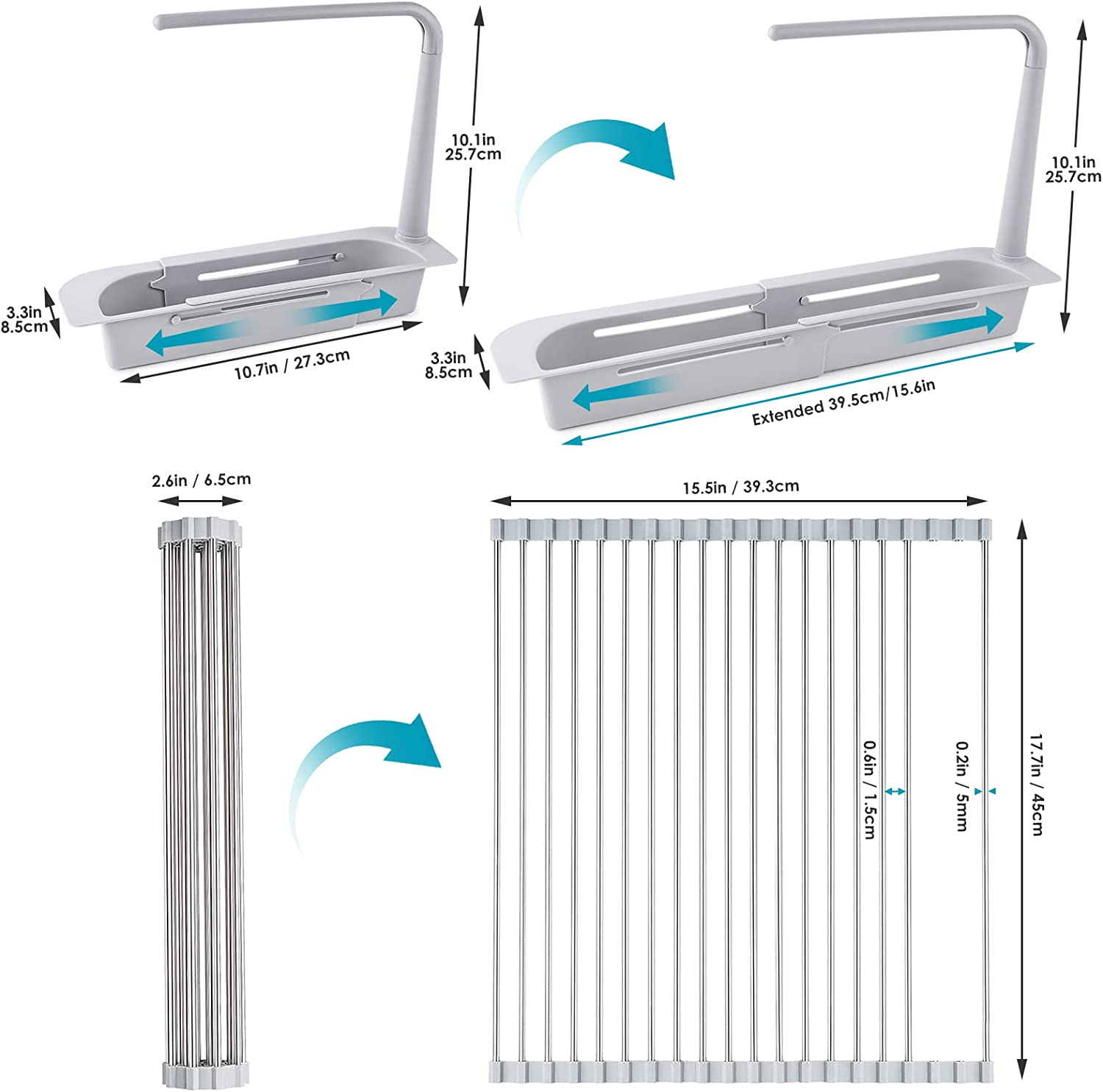 10.1in
25.7cm

3.3in
8.5cm

10.7in / 27.3cm

10.1in
25.7cm

3.3in
8.5cm

Extended 39.5cm/15.6in

2.6in / 6.5cm

15.5in / 39.3cm

0.6in / 1.5cm

0.2in / 5mm

17.7in / 45cm