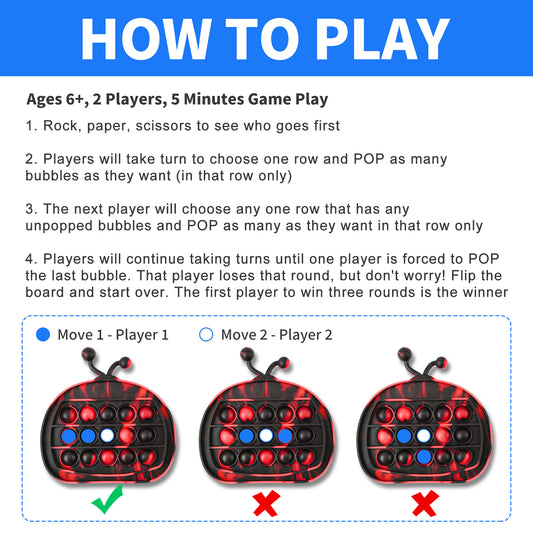 HOW TO PLAY

Ages 6+, 2 Players, 5 Minutes Game Play

1. Rock, paper, scissors to see who goes first

2. Players will take turn to choose one row and POP as many bubbles as they want (in that row only)

3. The next player will choose any one row that has any unpopped bubbles and POP as many as they want in that row only

4. Players will continue taking turns until one player is forced to POP the last bubble. That player loses that round, but don't worry! Flip the board and start over. The first player to win three rounds is the winner

Move 1 - Player 1 Move 2 - Player 2